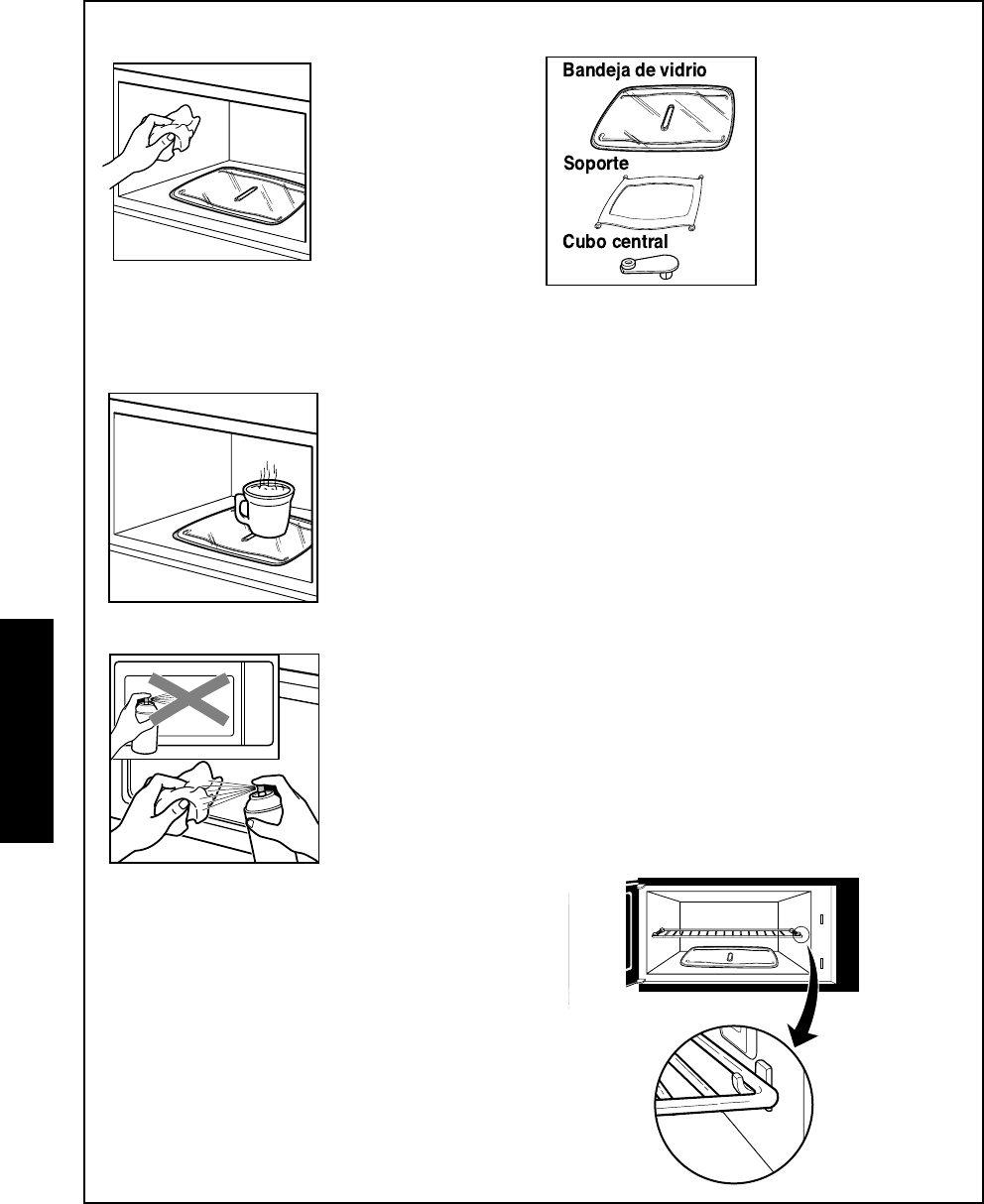 Bandeja de vidrio

Soporte

Cubo central