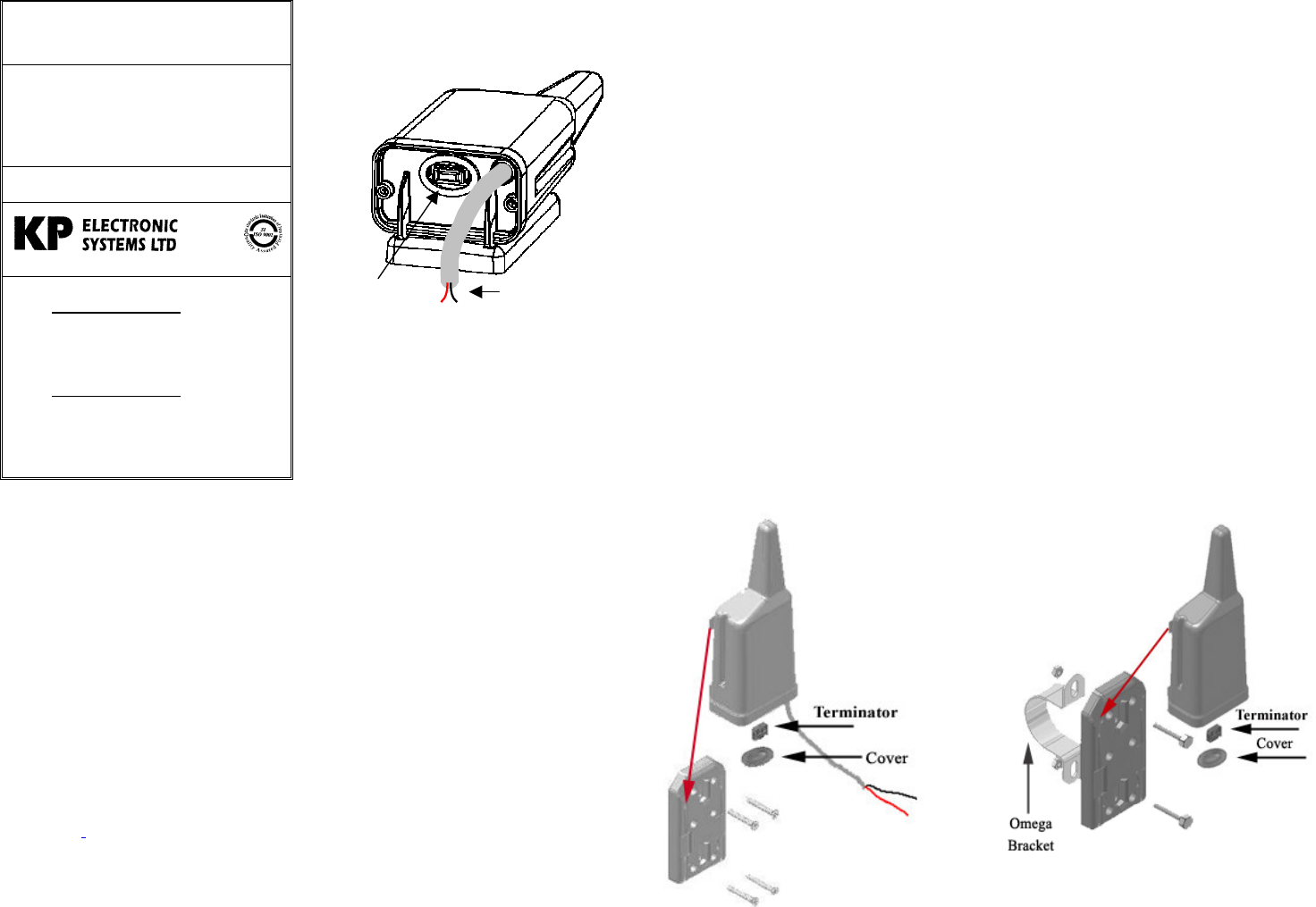 KP ELECTRONIC SYSTEMS LTD

ISO 9002

Terminator

Cover

Terminator

Cover

Omega Bracket