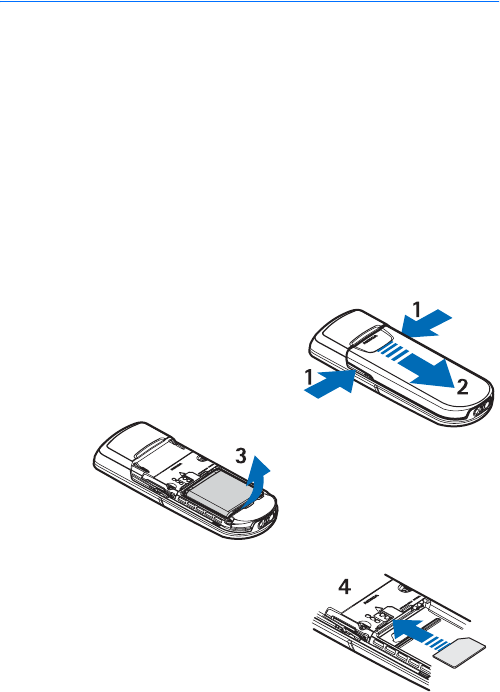 1
1
2
3
4