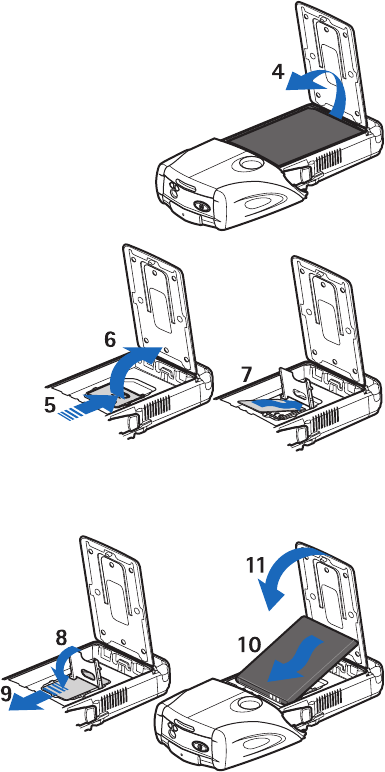 4

6

5

7

8

9

11

10