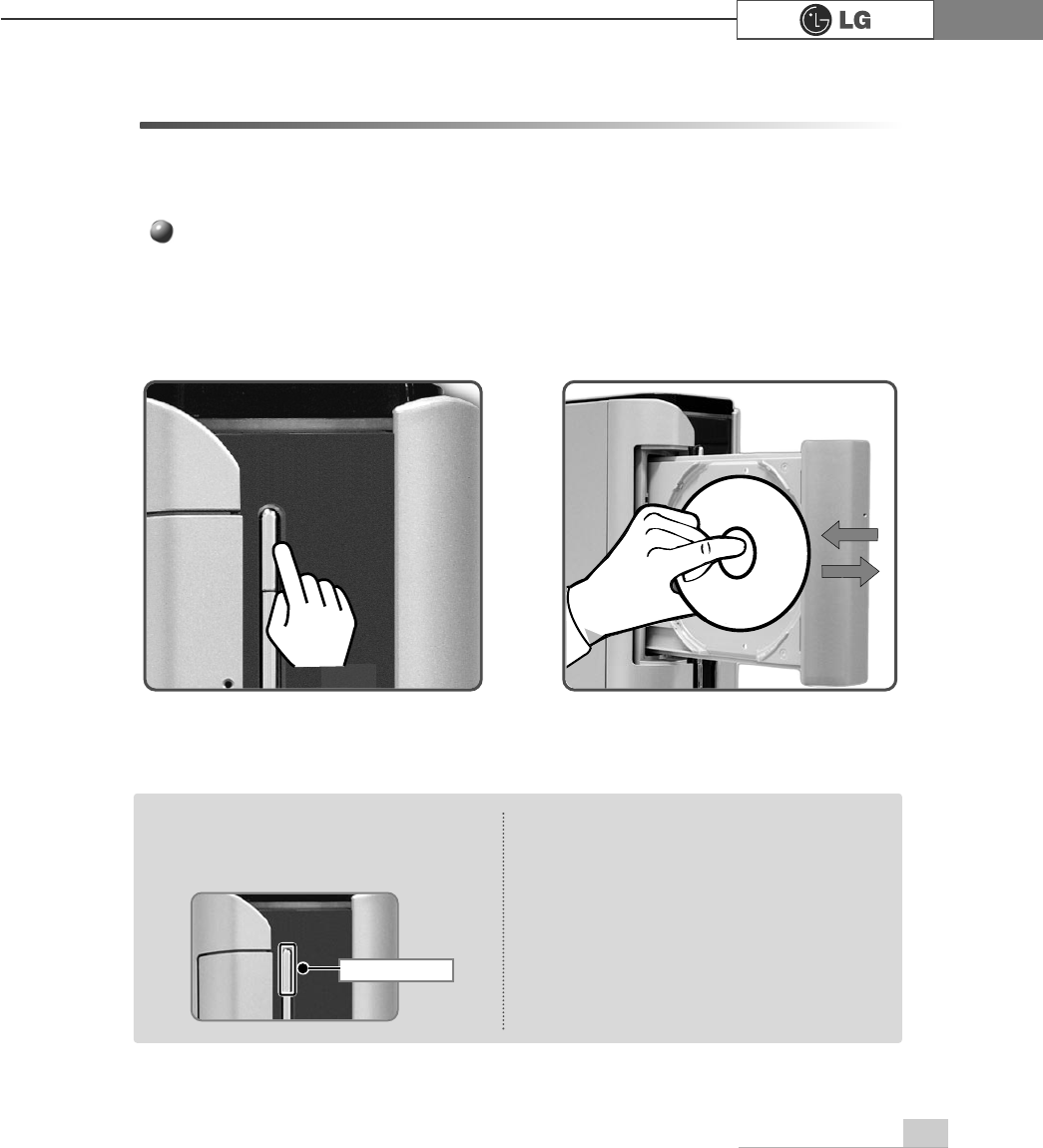 LG