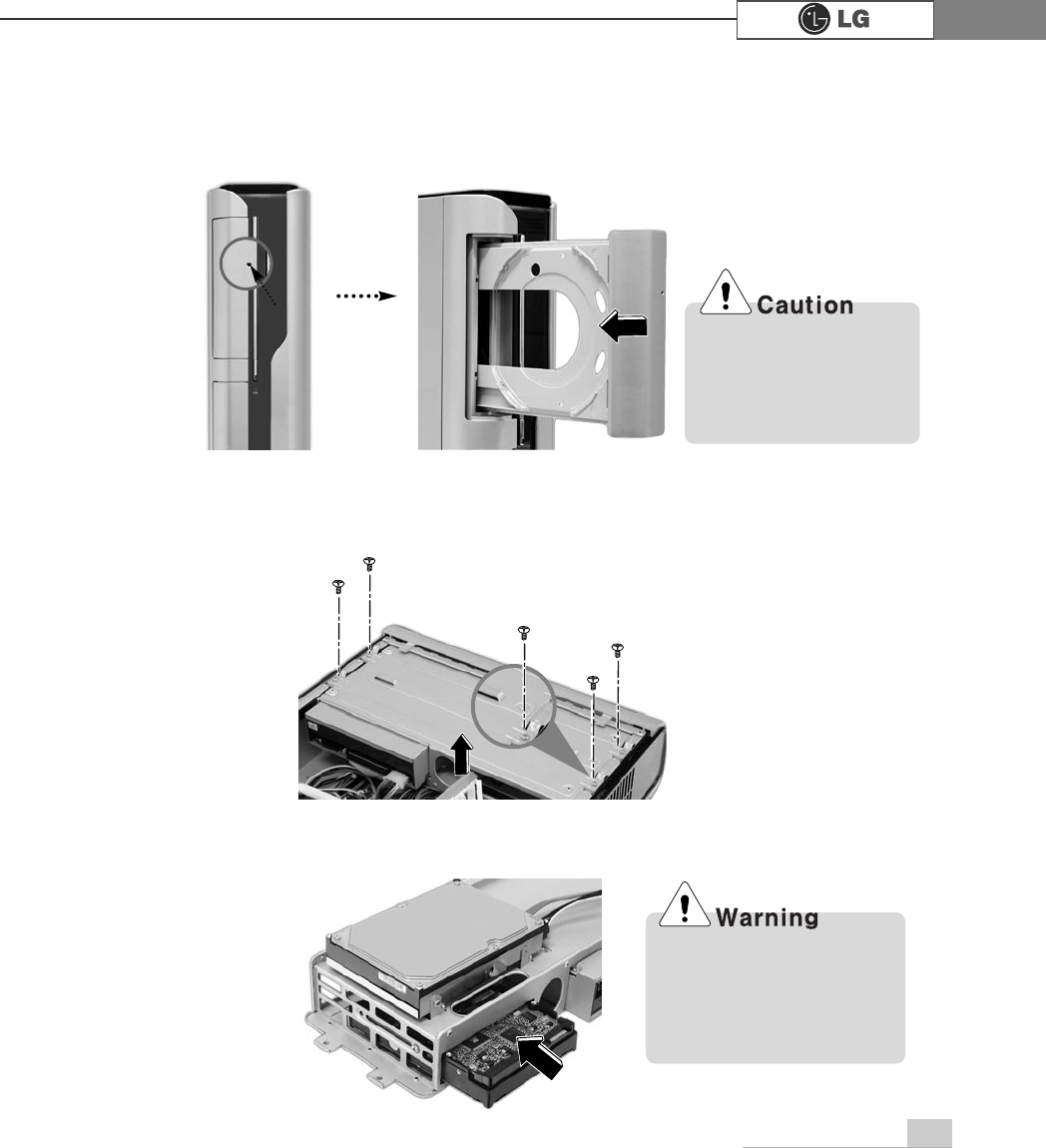 LG

Caution

Warning