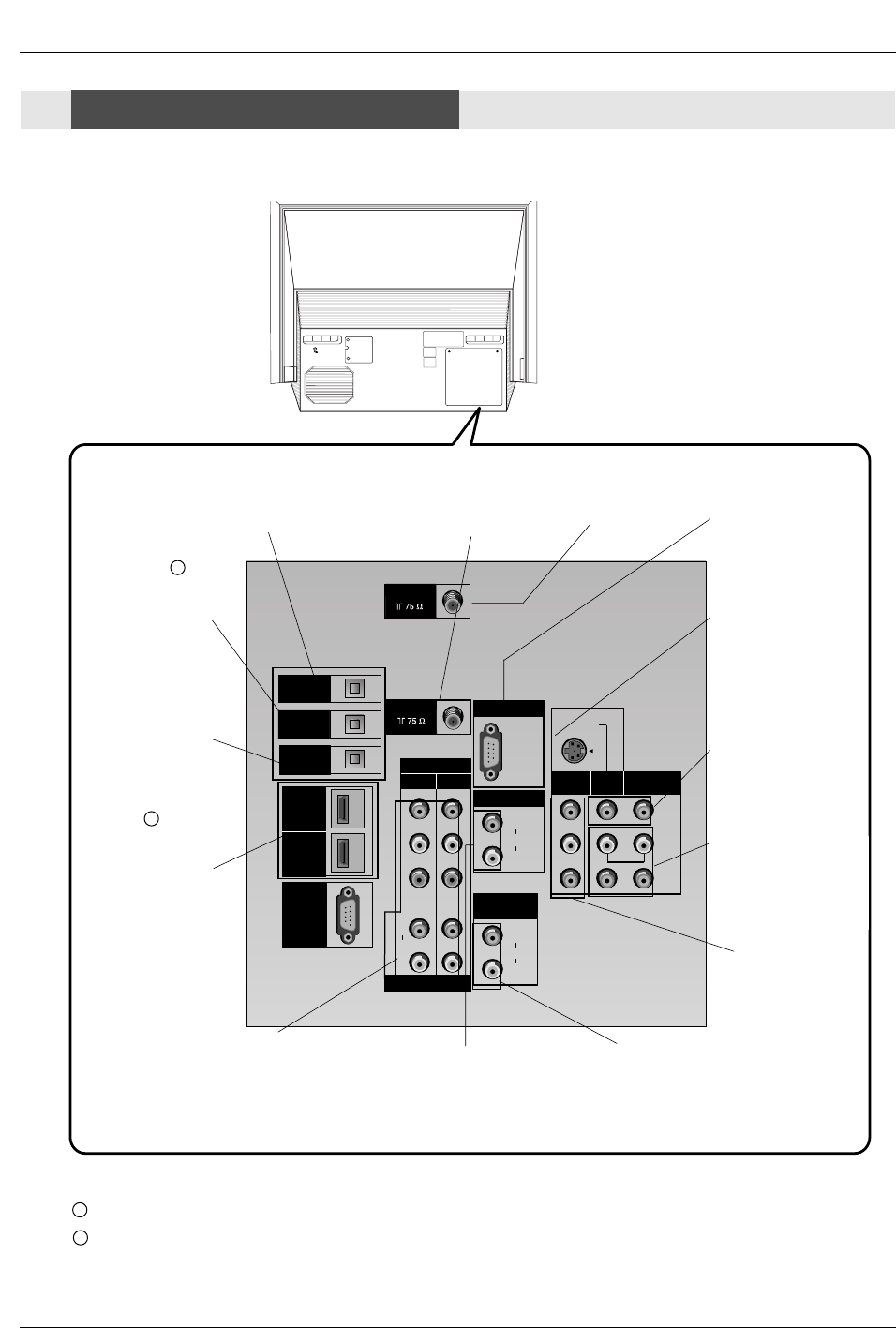 75 Ω

75 Ω