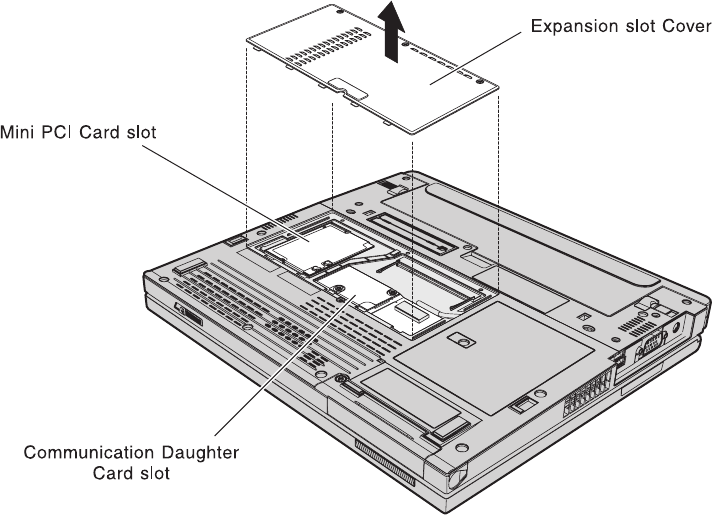 Expansion slot Cover

Mini PCI Card slot

Communication Daughter Card slot