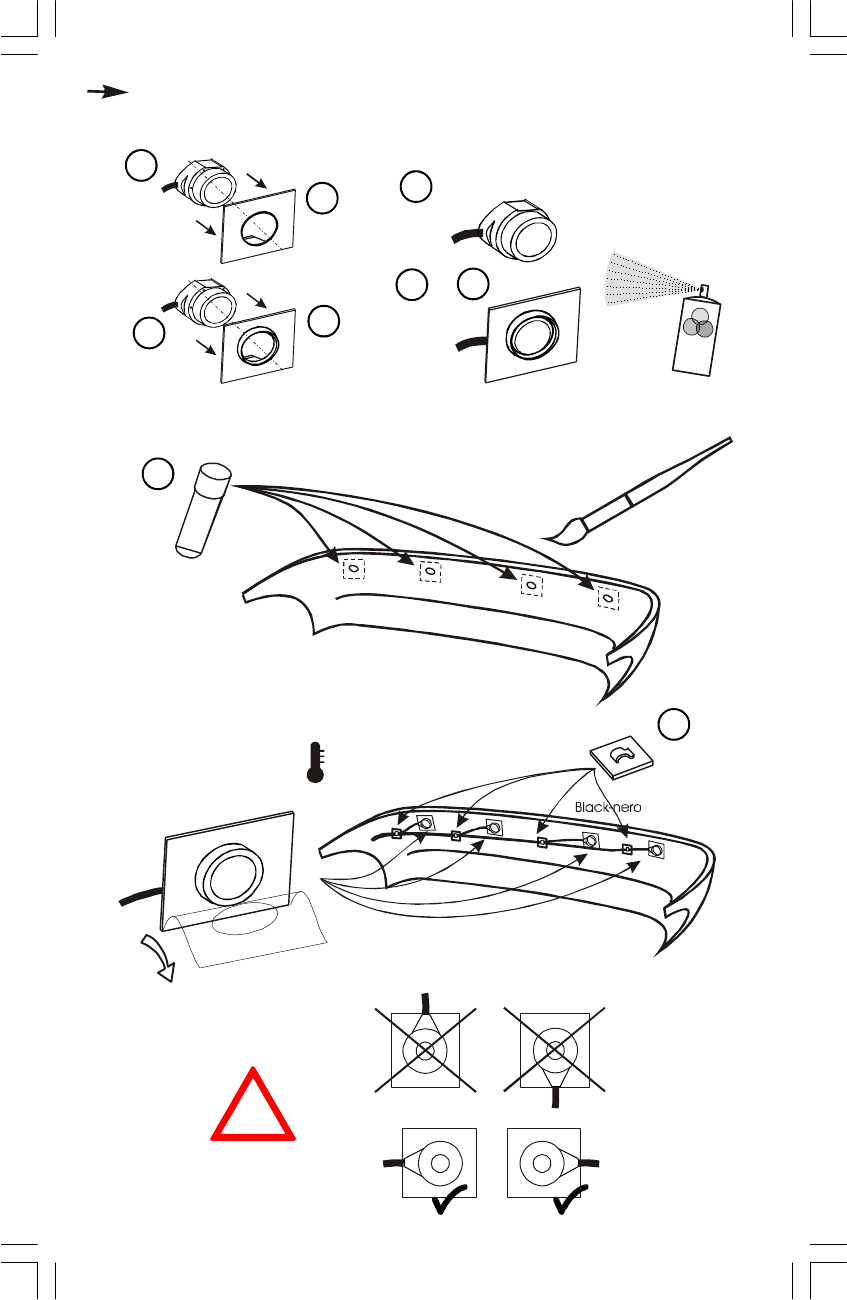 Black-nero