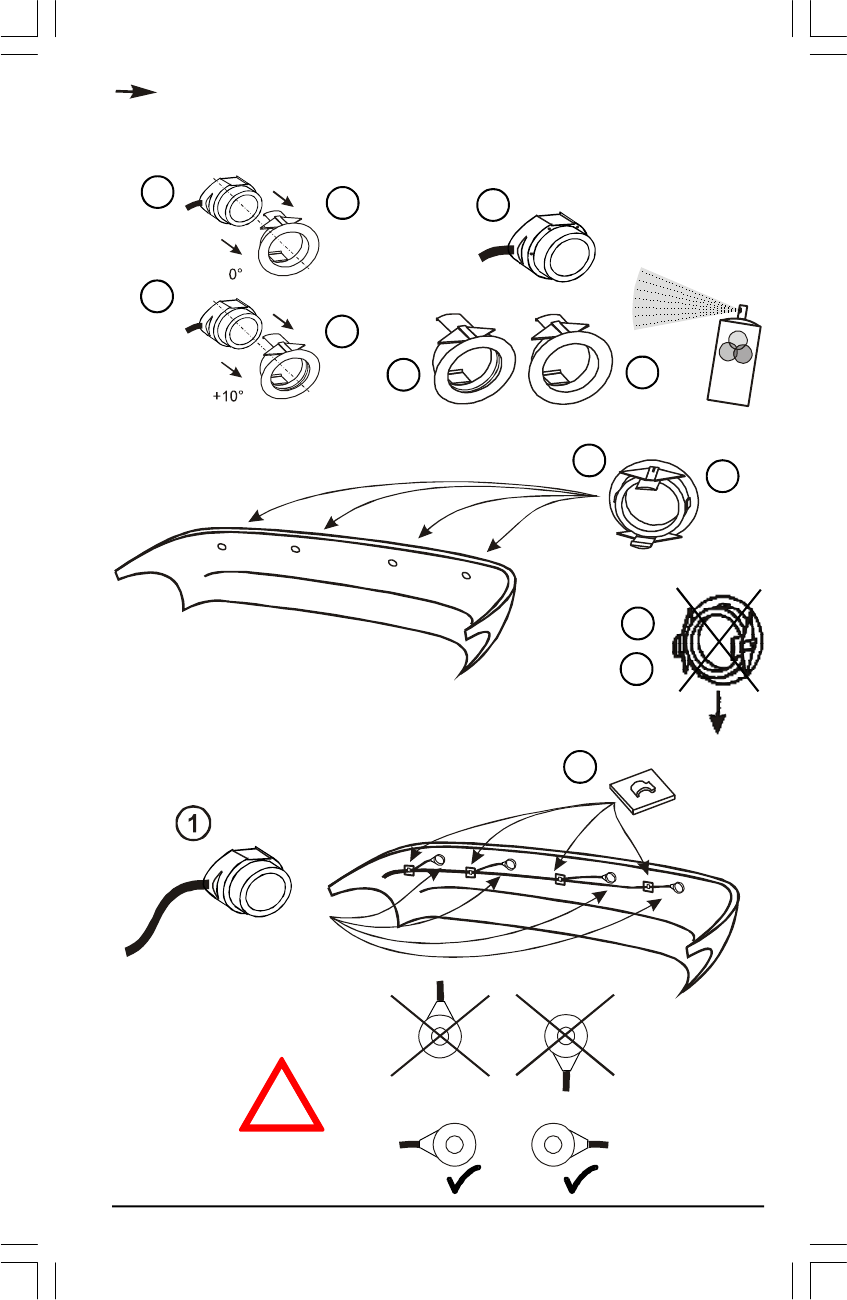 0°

+10°

1