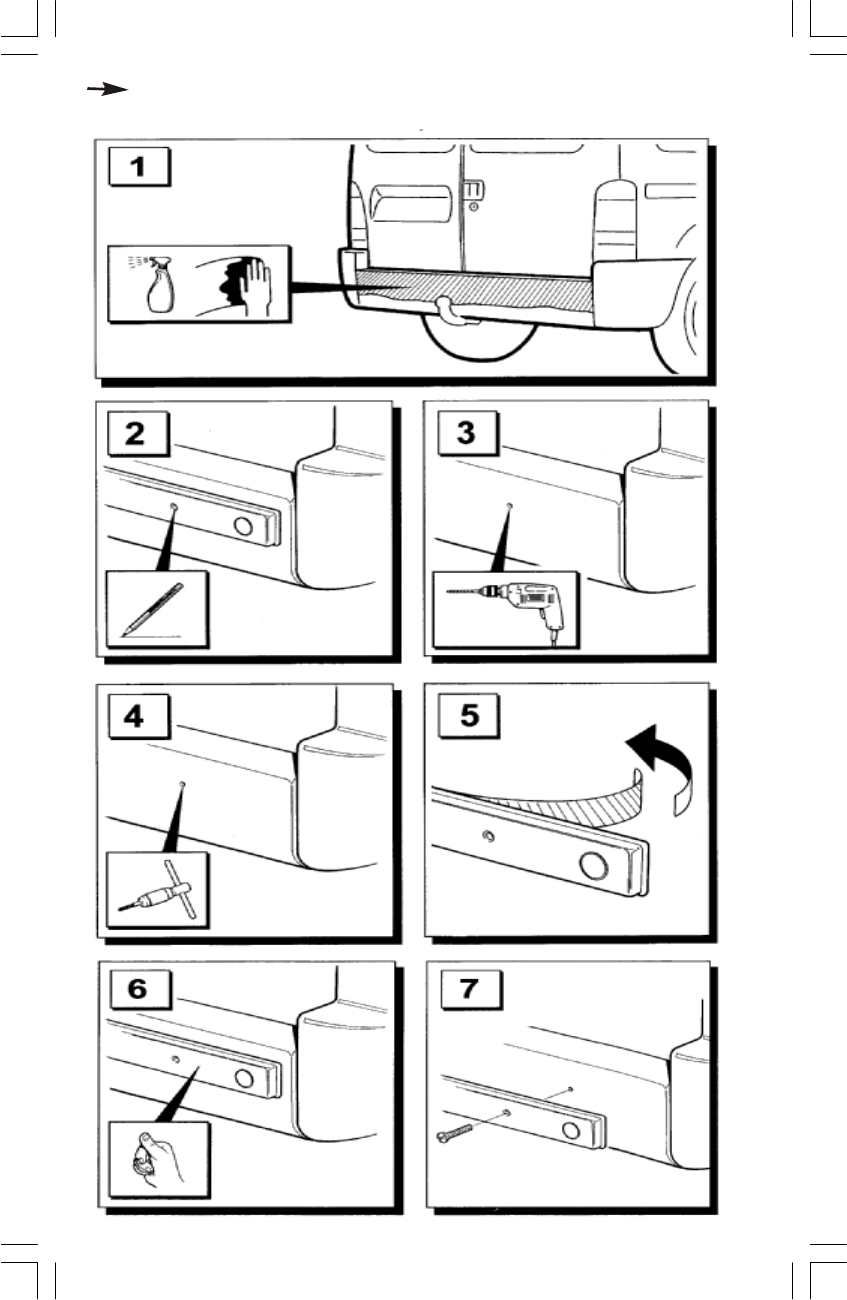 1

2

3

4

5

6

7