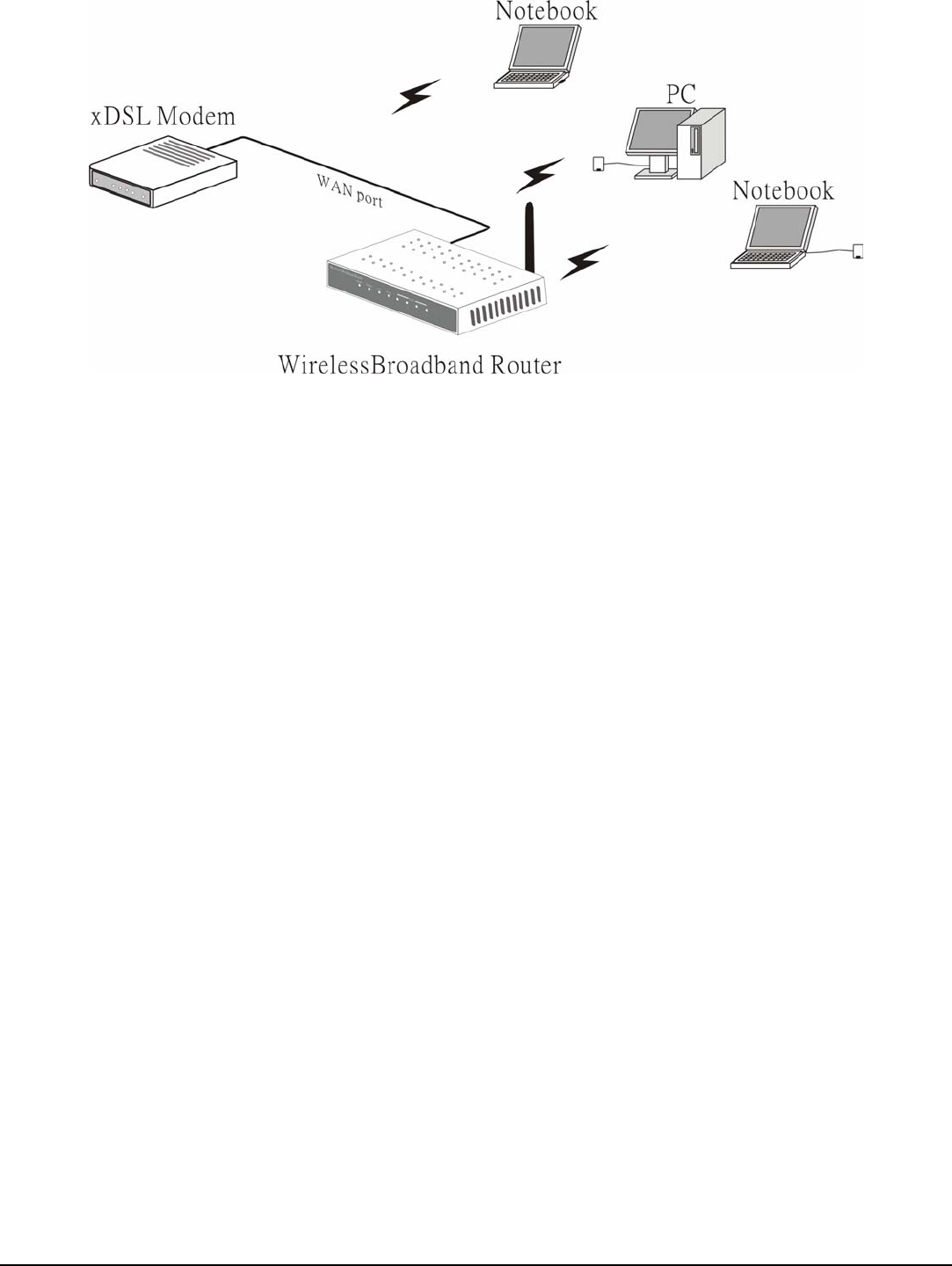 Notebook

xDSL Modem

PC

WAN port

Notebook

WirelessBroadband Router