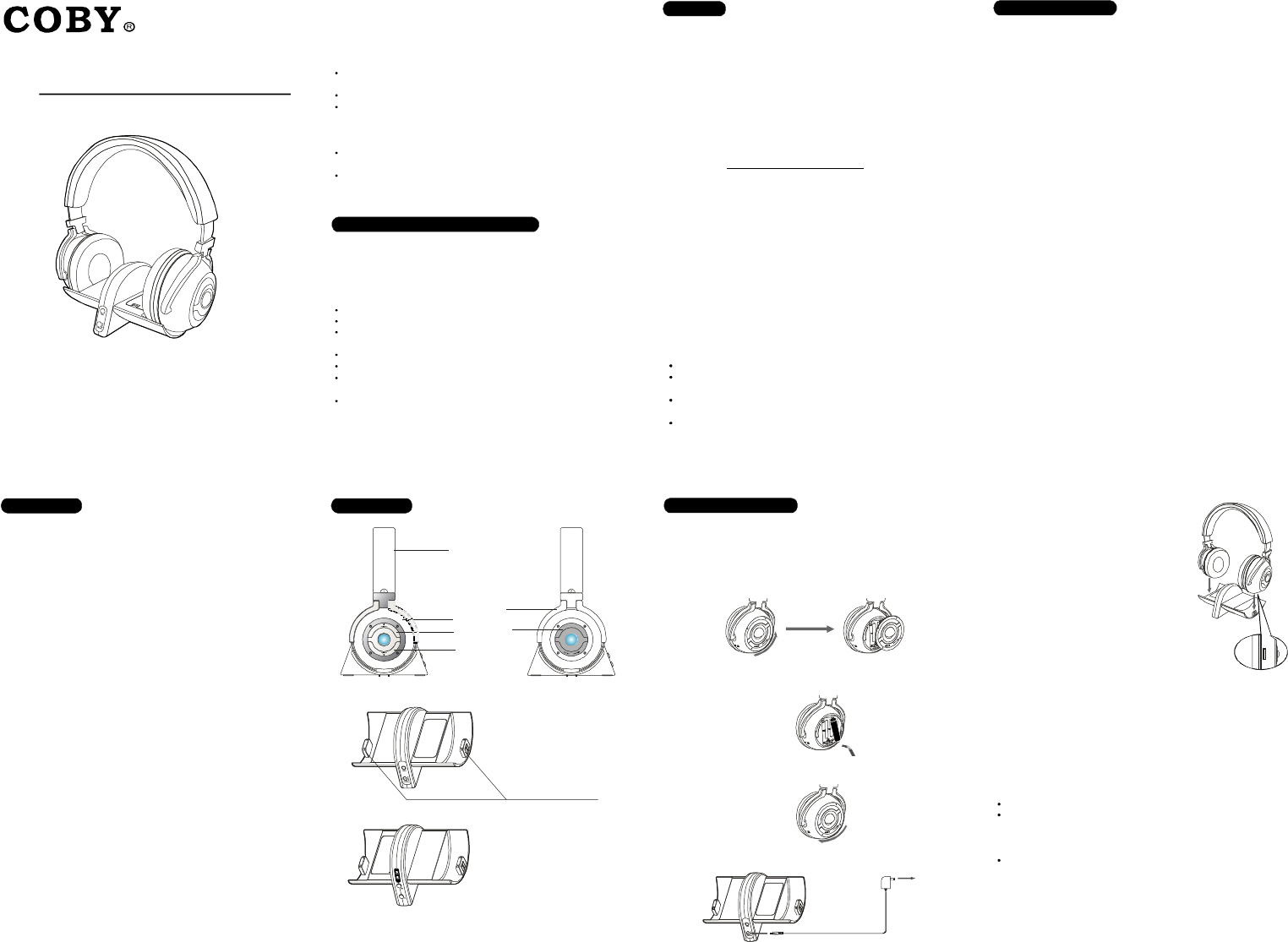 COBY®