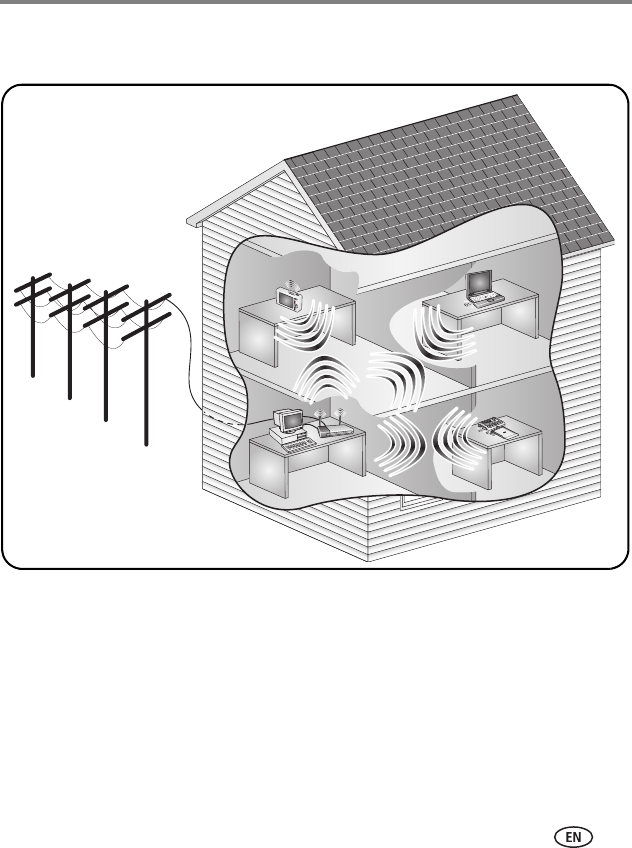 EN