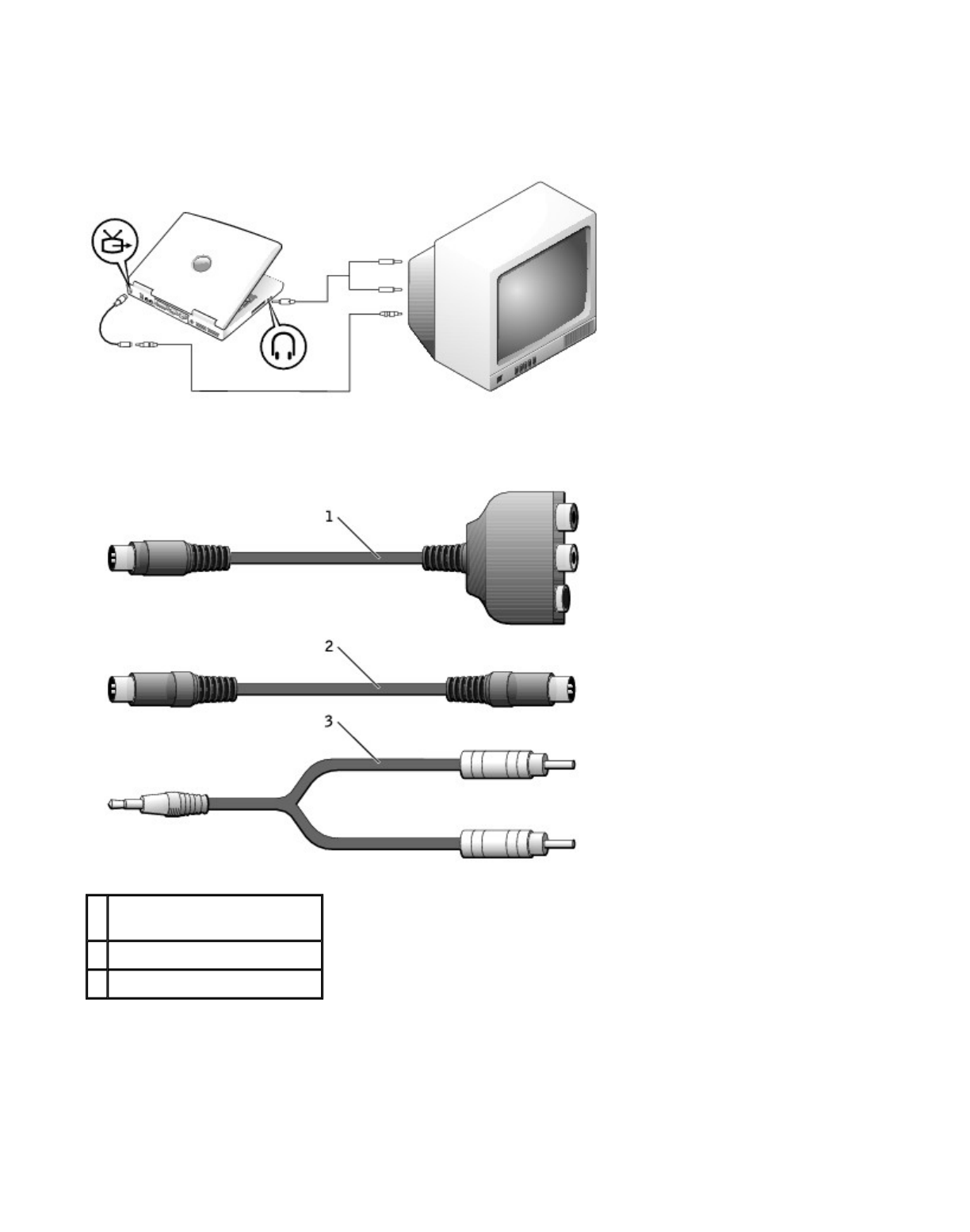 1

2

3