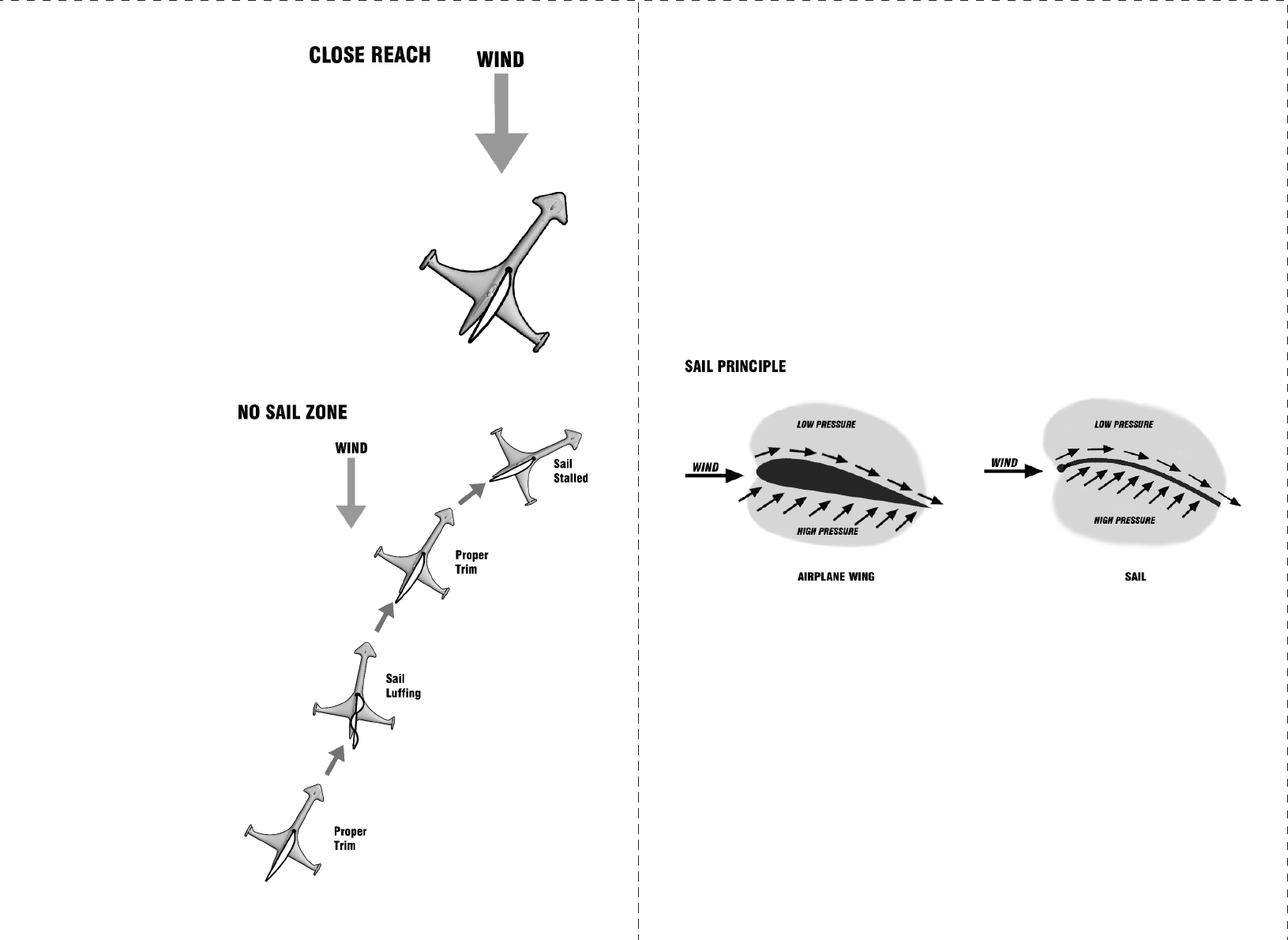 CLOSE REACH

WIND

NO SAIL ZONE

WIND

Sail Stalled

Proper Trim

Sail Luffing

Proper Trim

SAIL PRINCIPLE

LOW PRESSURE

WIND

HIGH PRESSURE

AIRPLANE WING

LOW PRESSURE

WIND

HIGH PRESSURE

SAIL