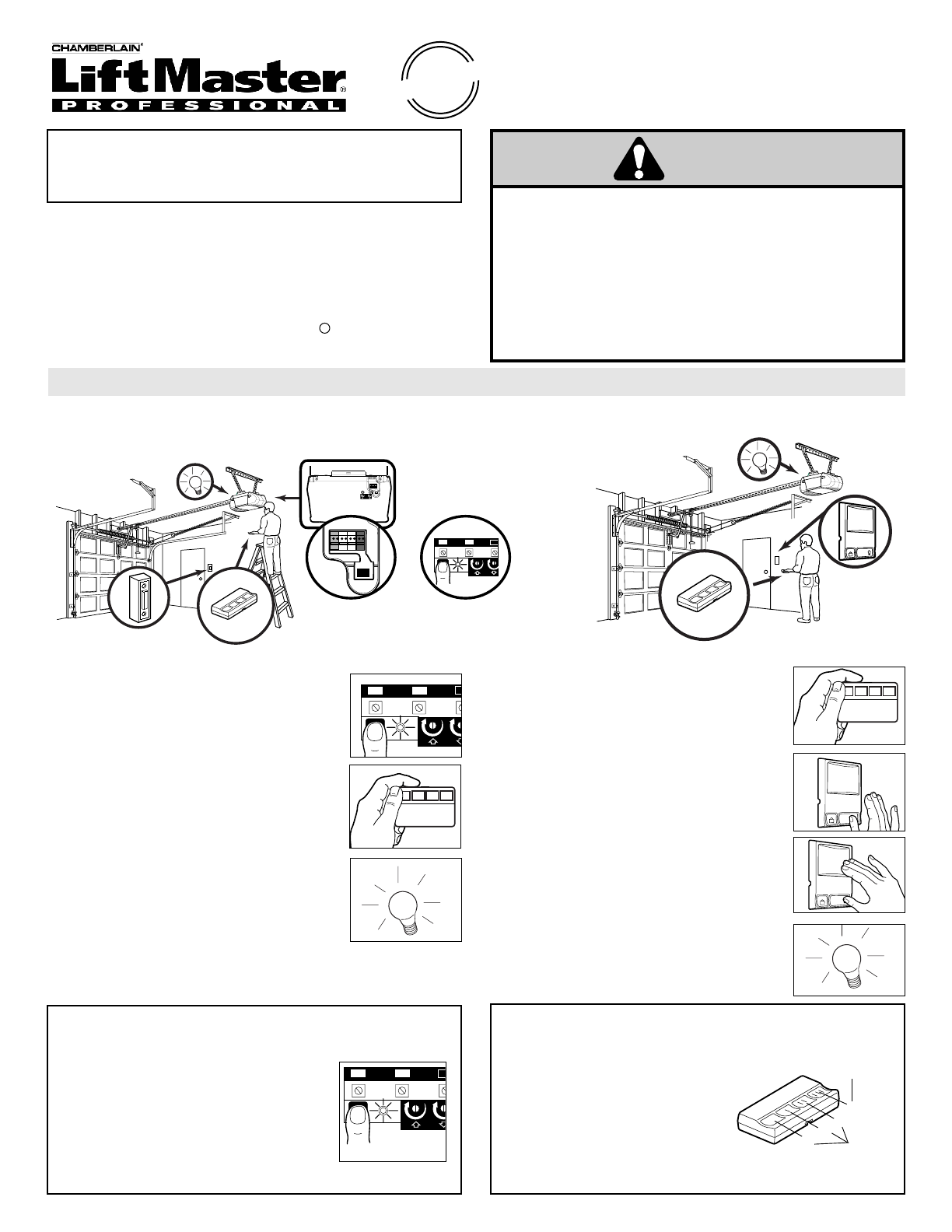 CHAMBERLAIN®
LiftMaster®
PROFESSIONAL