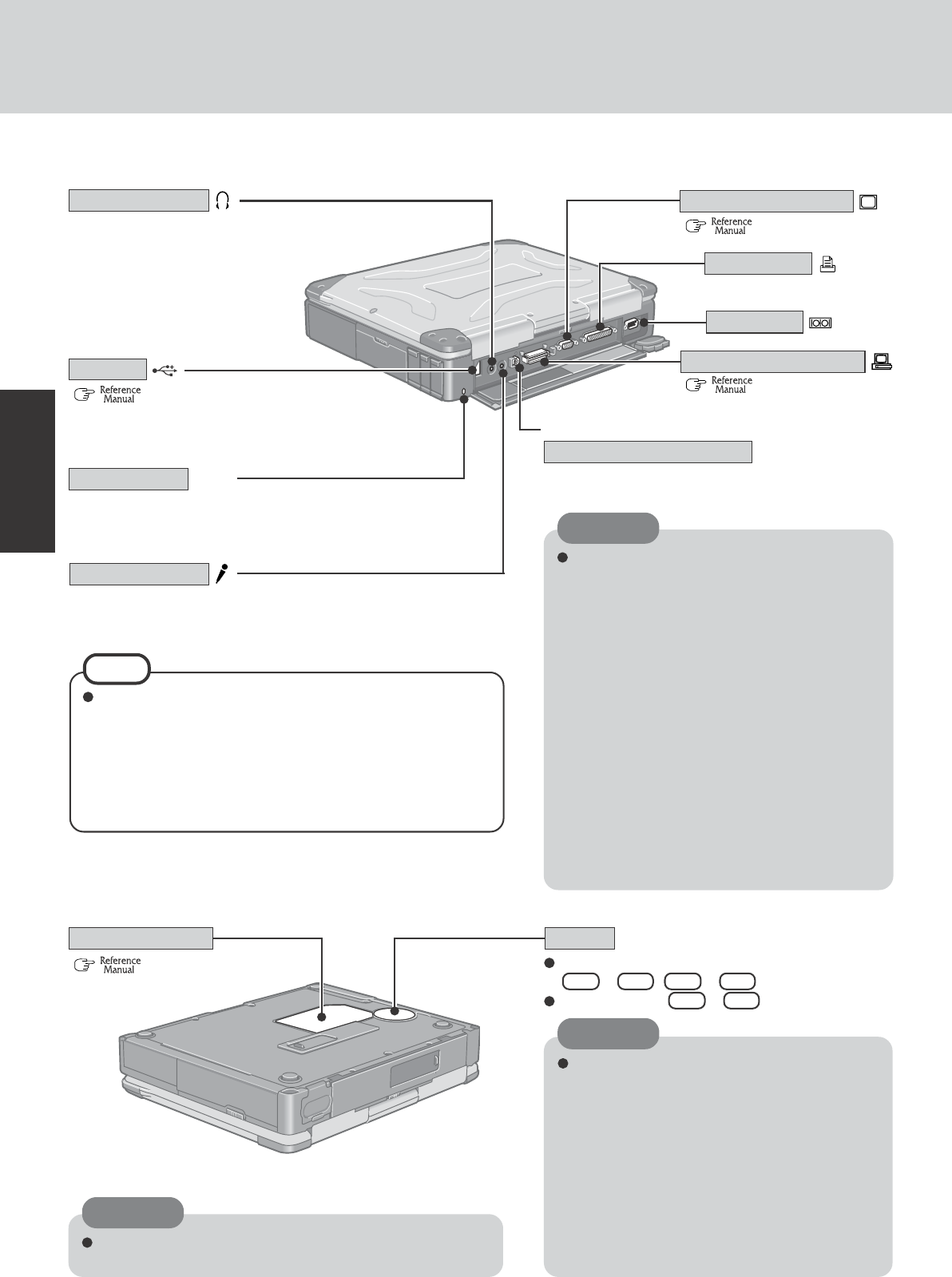 Reference Manual

Reference Manual

Reference Manual

Reference Manual