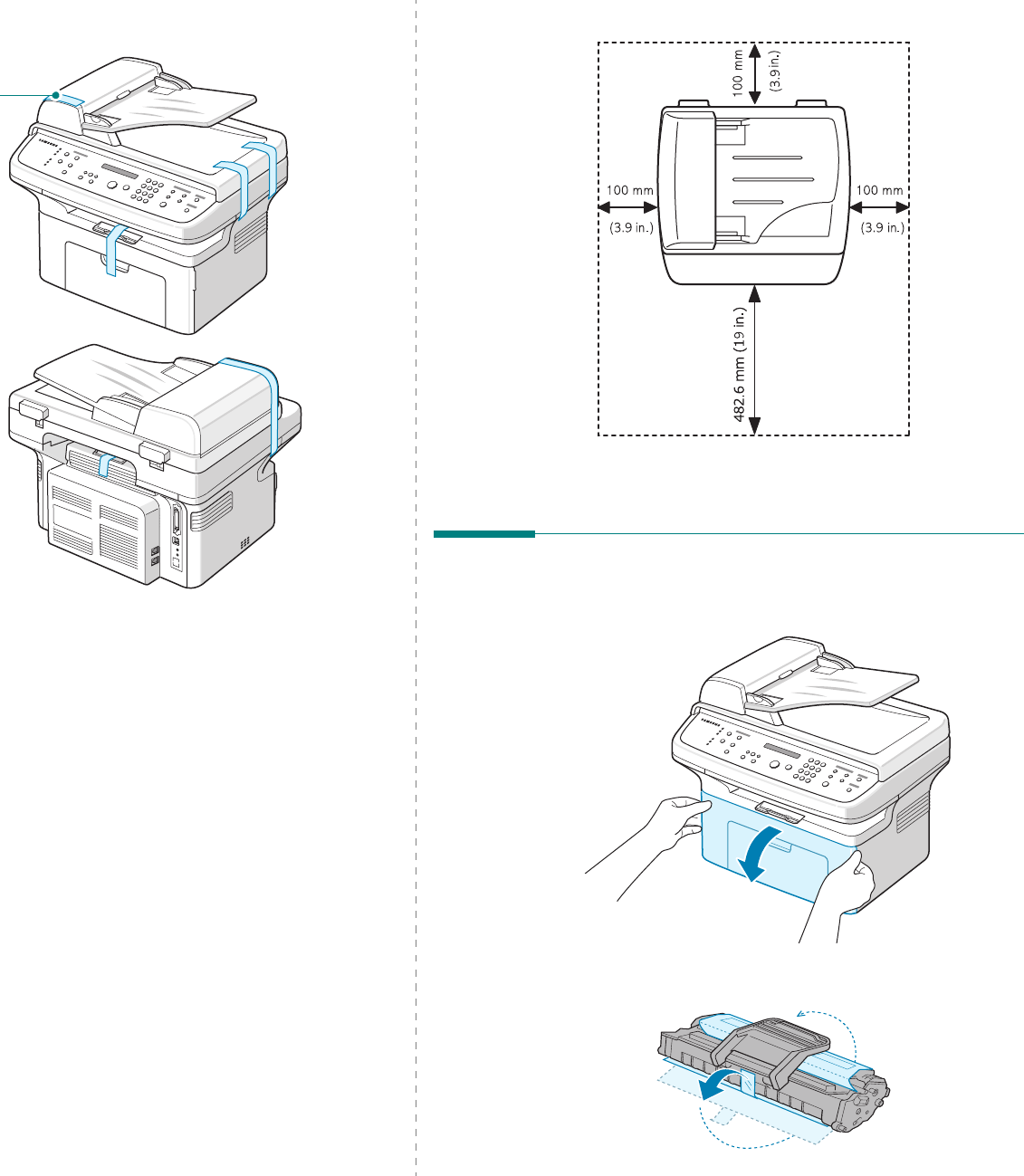 100 mm
(3.9 in.)

100 mm
(3.9 in.)

100 mm
(3.9 in.)

482.6 mm (19 in.)