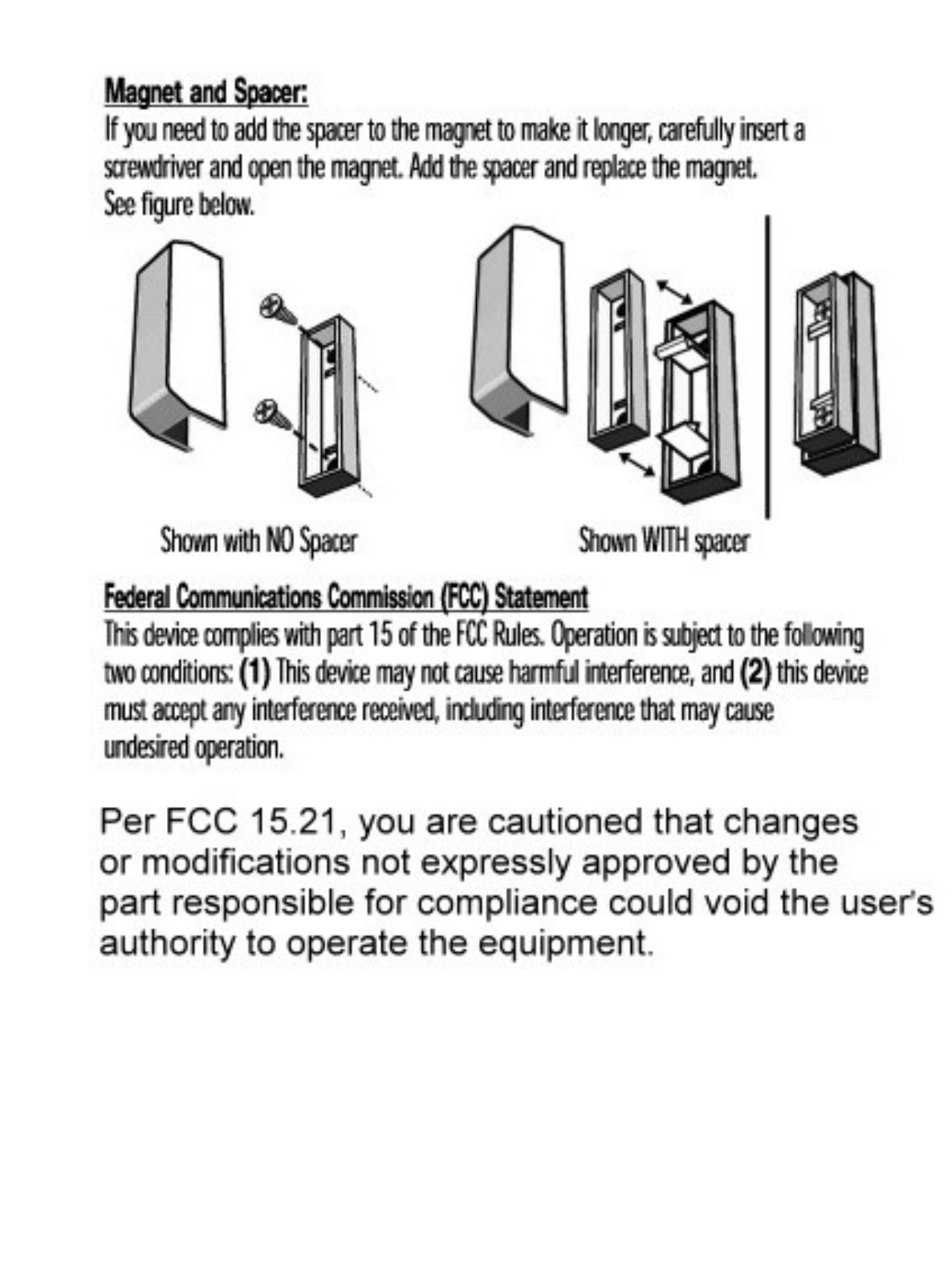 Magnet and Spacer:
If you need to add the spacer to the magnet to make it longer, carefully insert a screwdriver and open the magnet. Add the spacer and replace the magnet.
See figure below.

Shown with NO Spacer

Shown WITH spacer

Federal Communications Commission (FCC) Statement
This device complies with part 15 of the FCC Rules. Operation is subject to the following two conditions: (1) This device may not cause harmful interference, and (2) this device must accept any interference received, including interference that may cause undesired operation.

Per FCC 15.21, you are cautioned that changes or modifications not expressly approved by the part responsible for compliance could void the user's authority to operate the equipment.