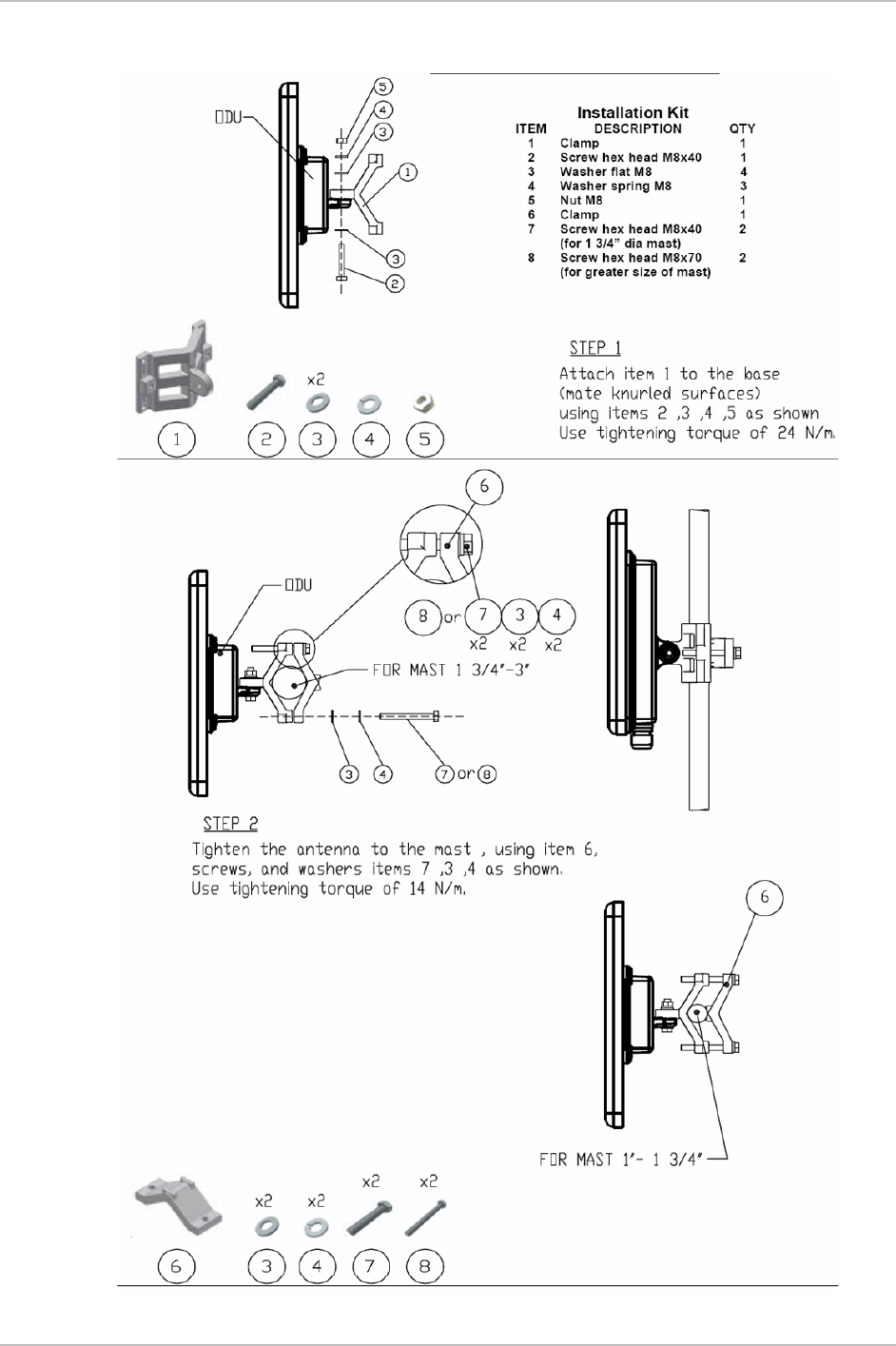 ODU

5
4
3
1
3
2

Installation Kit

| ITEM | DESCRIPTION | QTY |
|---|---|---|
| 1 | Clamp | 1 |
| 2 | Screw hex head M8x40 | 1 |
| 3 | Washer flat M8 | 4 |
| 4 | Washer spring M8 | 3 |
| 5 | Nut M8 | 1 |
| 6 | Clamp | 1 |
| 7 | Screw hex head M8x40 (for 1 3/4" dia mast) | 2 |
| 8 | Screw hex head M8x70 (for greater size of mast) | 2 |

x2

1 2 3 4 5

STEP 1
Attach item 1 to the base (mate knurled surfaces) using items 2 ,3 ,4 ,5 as shown Use tightening torque of 24 N/m.

6

ODU

8 or 7 3 4
x2 x2 x2

FOR MAST 1 3/4"-3"

3 4 7 or 8

STEP 2
Tighten the antenna to the mast , using item 6, screws, and washers items 7 ,3 ,4 as shown. Use tightening torque of 14 N/m.

6

FOR MAST 1"- 1 3/4"

x2 x2 x2 x2

6 3 4 7 8