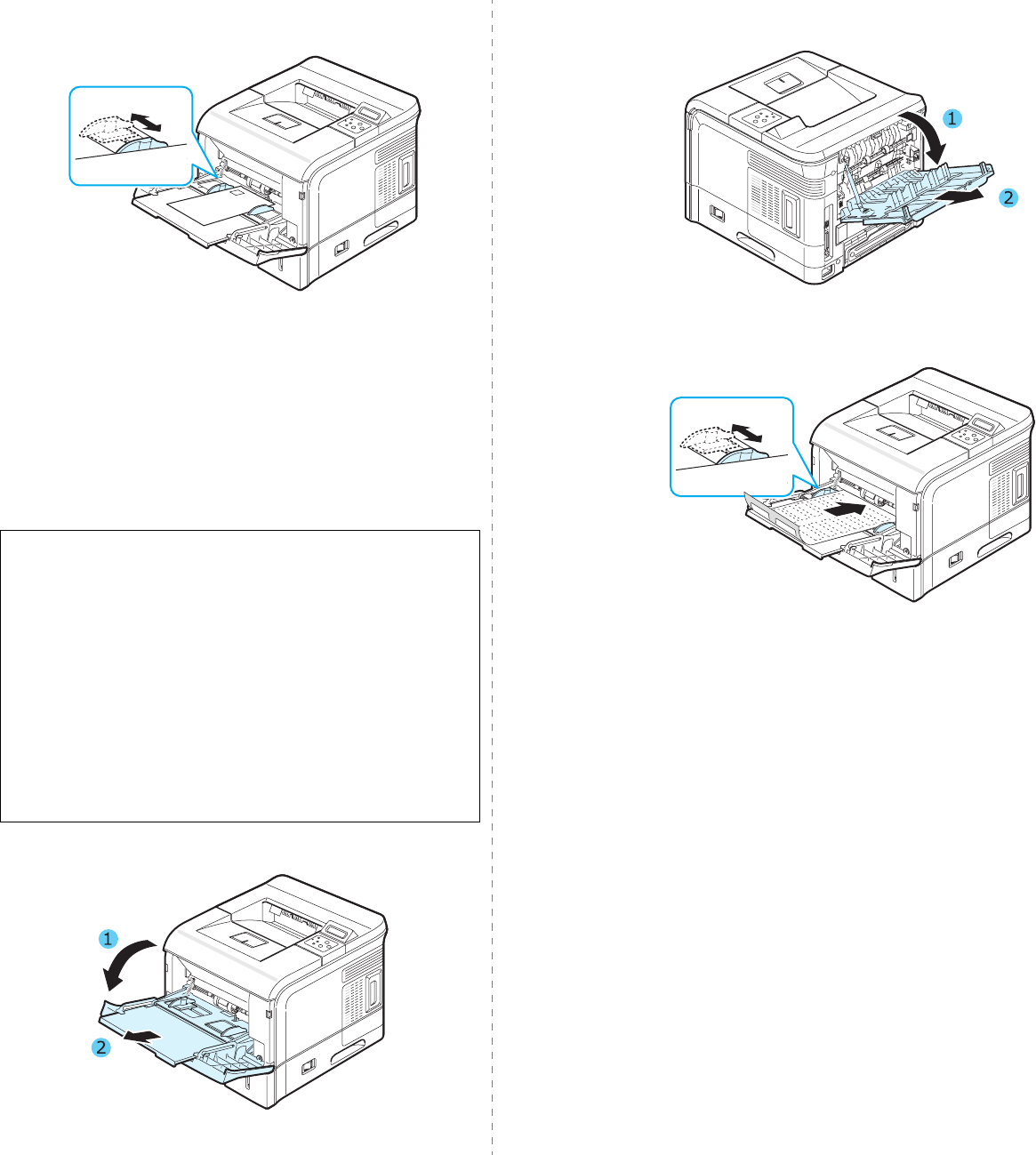 1

2

1

2