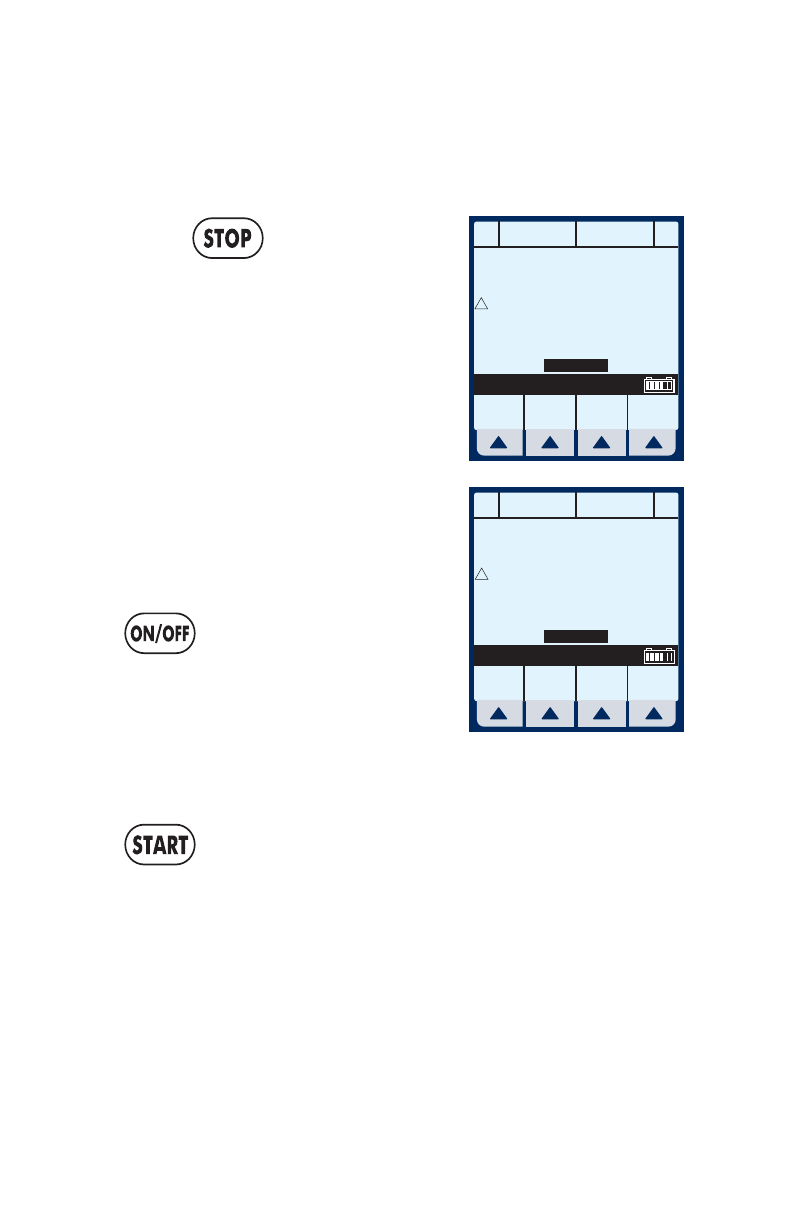 STOP

ON/OFF

START