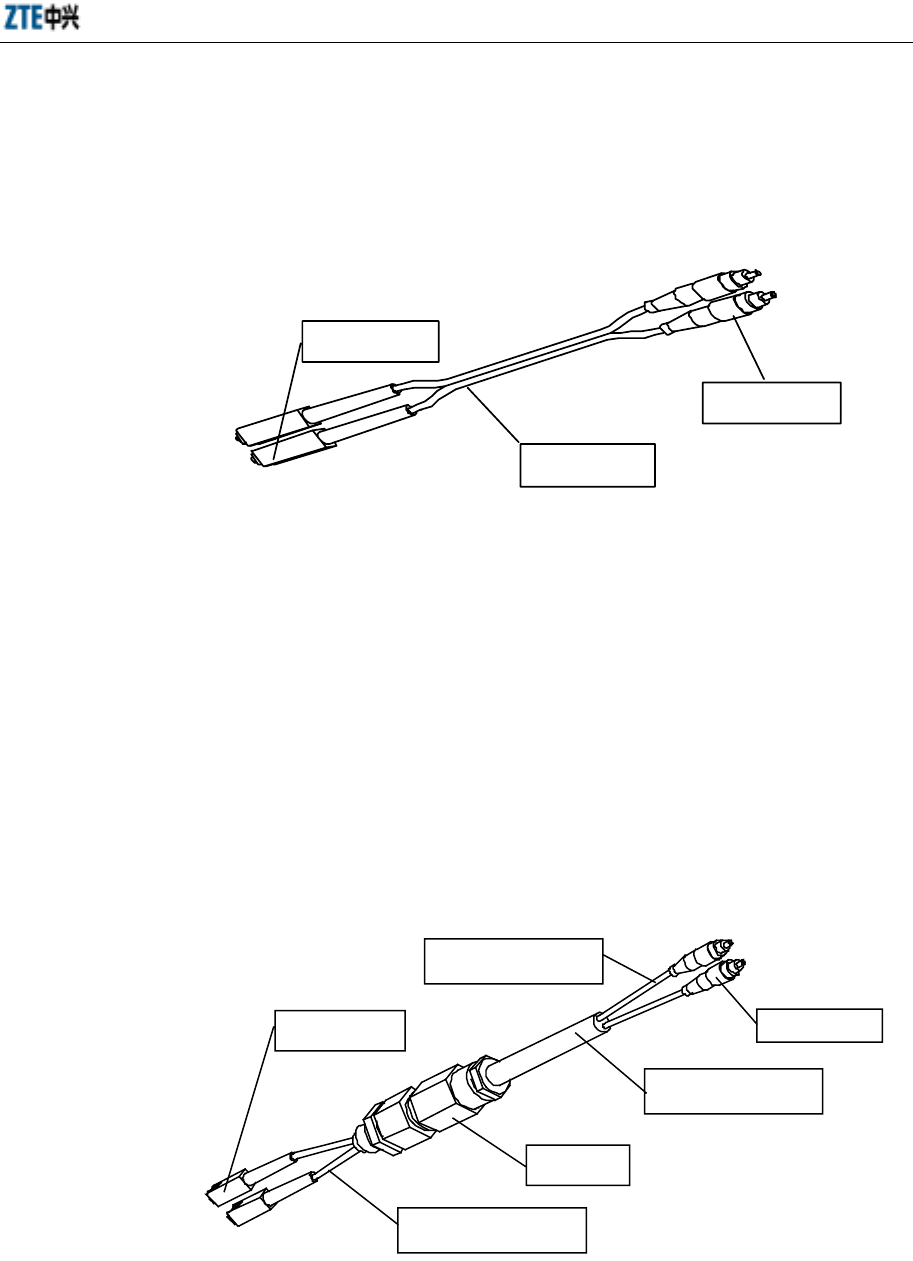 ZTE中兴