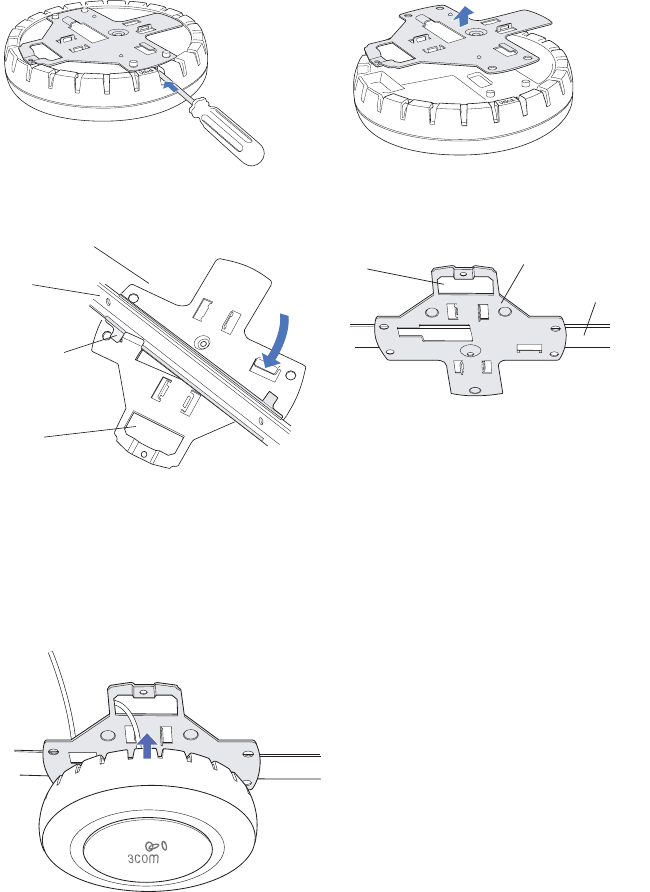 3com