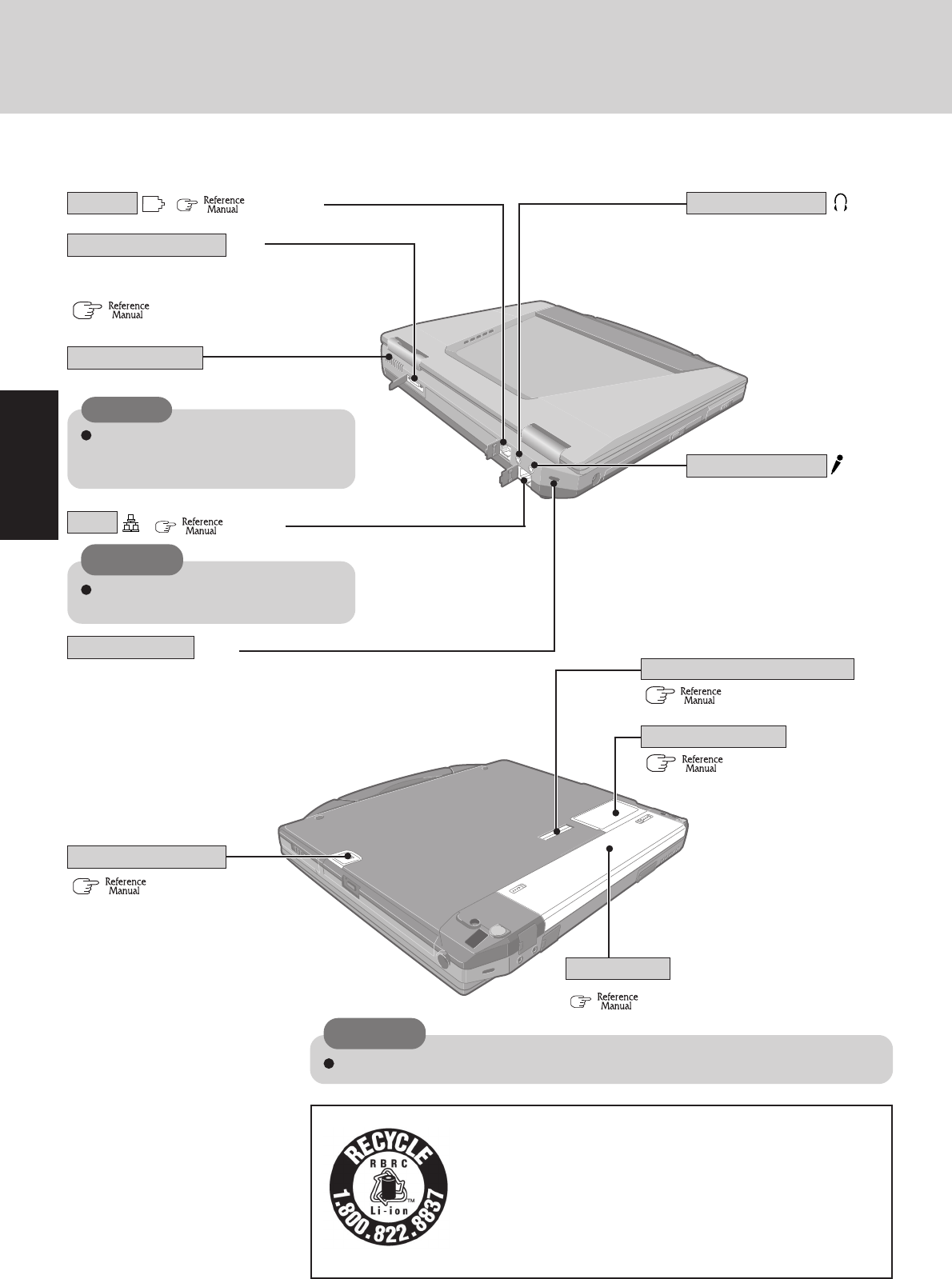 Reference Manual

Reference Manual

Reference Manual

Reference Manual

Reference Manual

Reference Manual

Reference Manual

RECYCLE
RBRC
Li-ion
1.800.822.8837