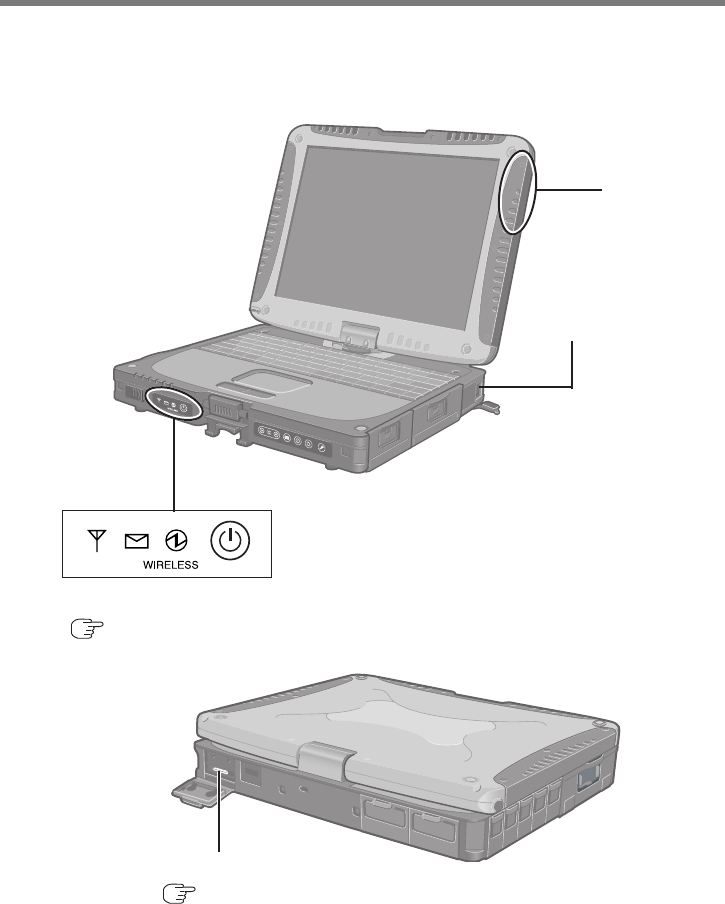 WIRELESS