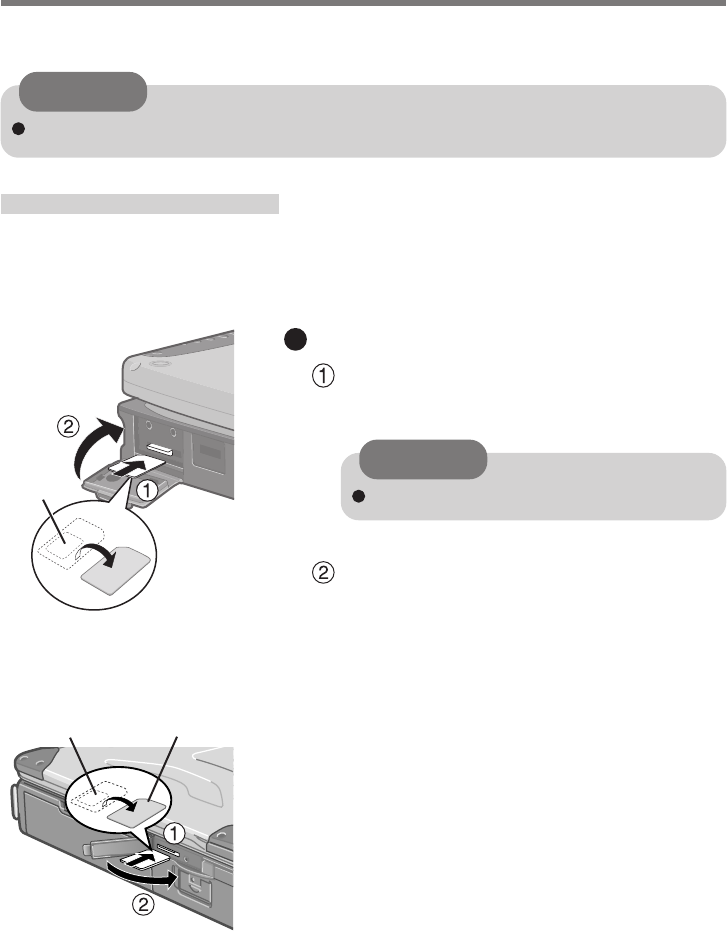 ①
②
①
②
①
②