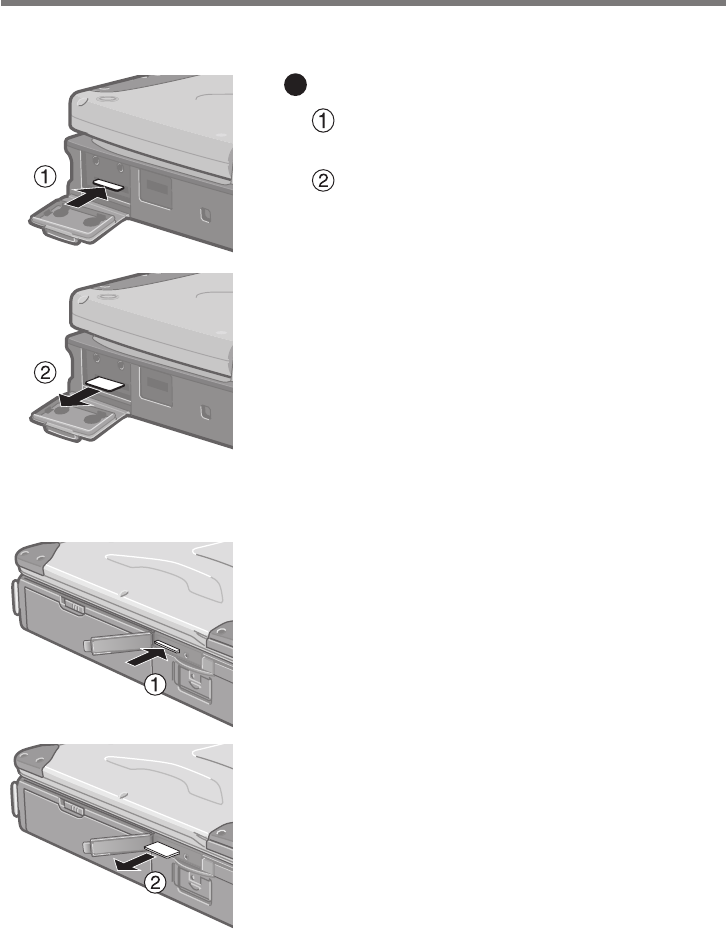 ①

②

①

②

①

②