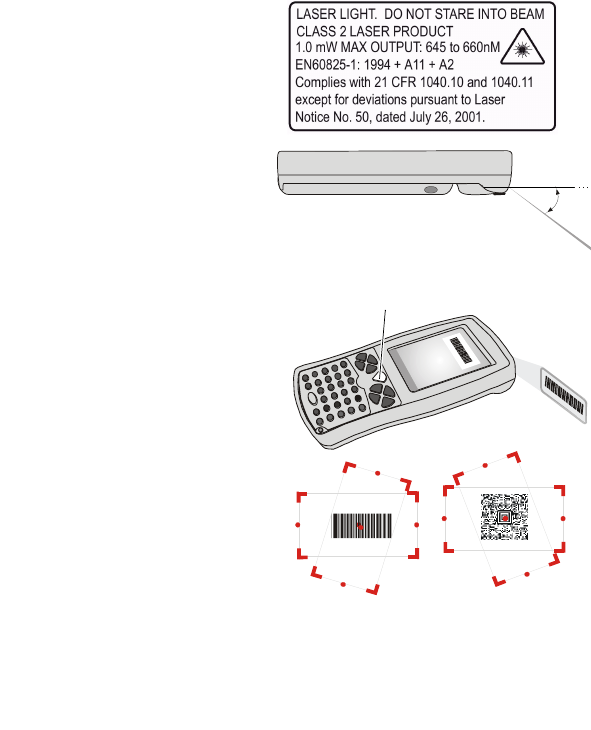 LASER LIGHT. DO NOT STARE INTO BEAM
CLASS 2 LASER PRODUCT
1.0 mW MAX OUTPUT: 645 to 660nM
EN60825-1: 1994 + A11 + A2
Complies with 21 CFR 1040.10 and 1040.11 except for deviations pursuant to Laser Notice No. 50, dated July 26, 2001.