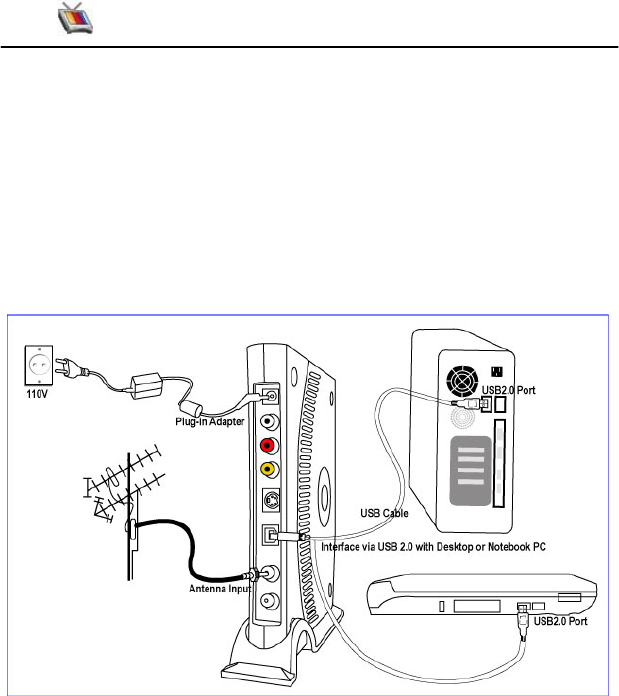 110V

Plug-in Adapter

USB2.0 Port

USB Cable

Interface via USB 2.0 with Desktop or Notebook PC

Antenna Input

USB2.0 Port