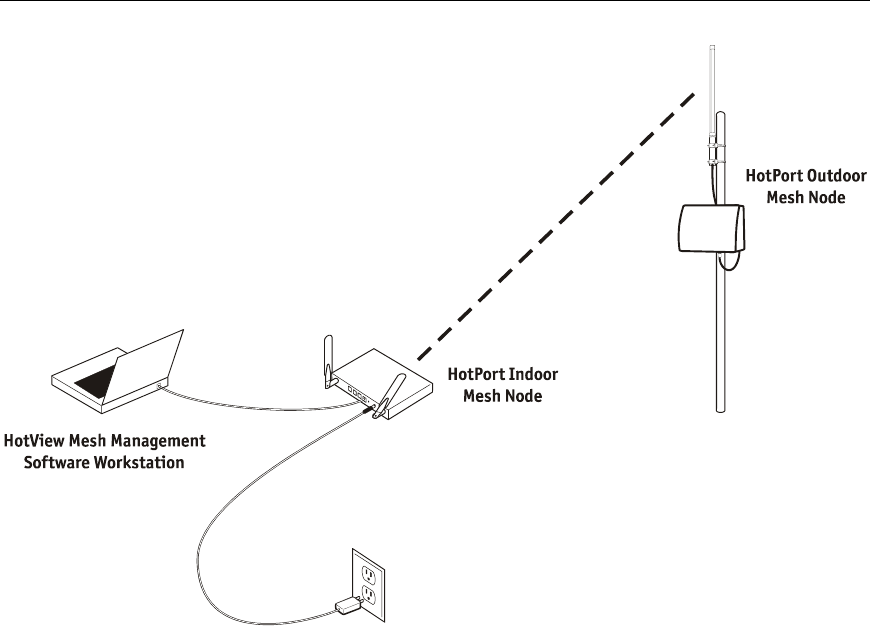 HotPort Outdoor
Mesh Node

HotPort Indoor
Mesh Node

HotView Mesh Management
Software Workstation