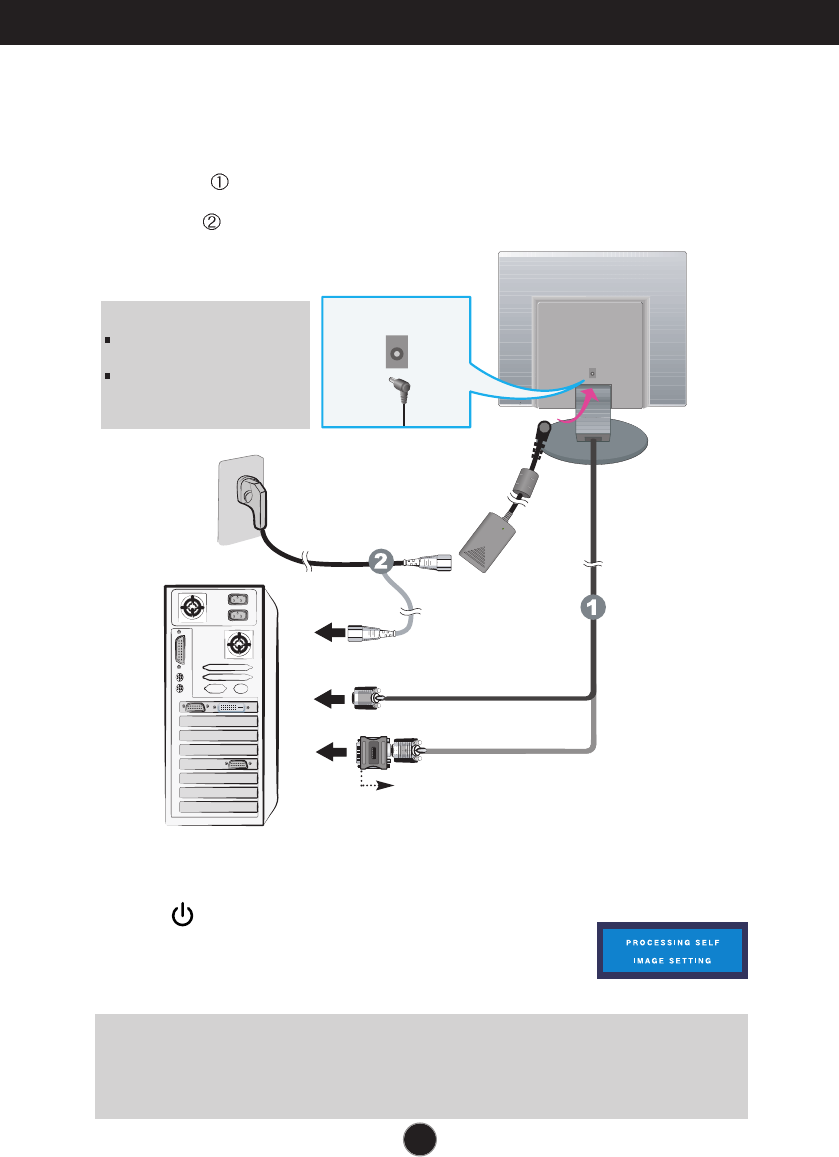 ①

②

2

1

PROCESSING SELF
IMAGE SETTING