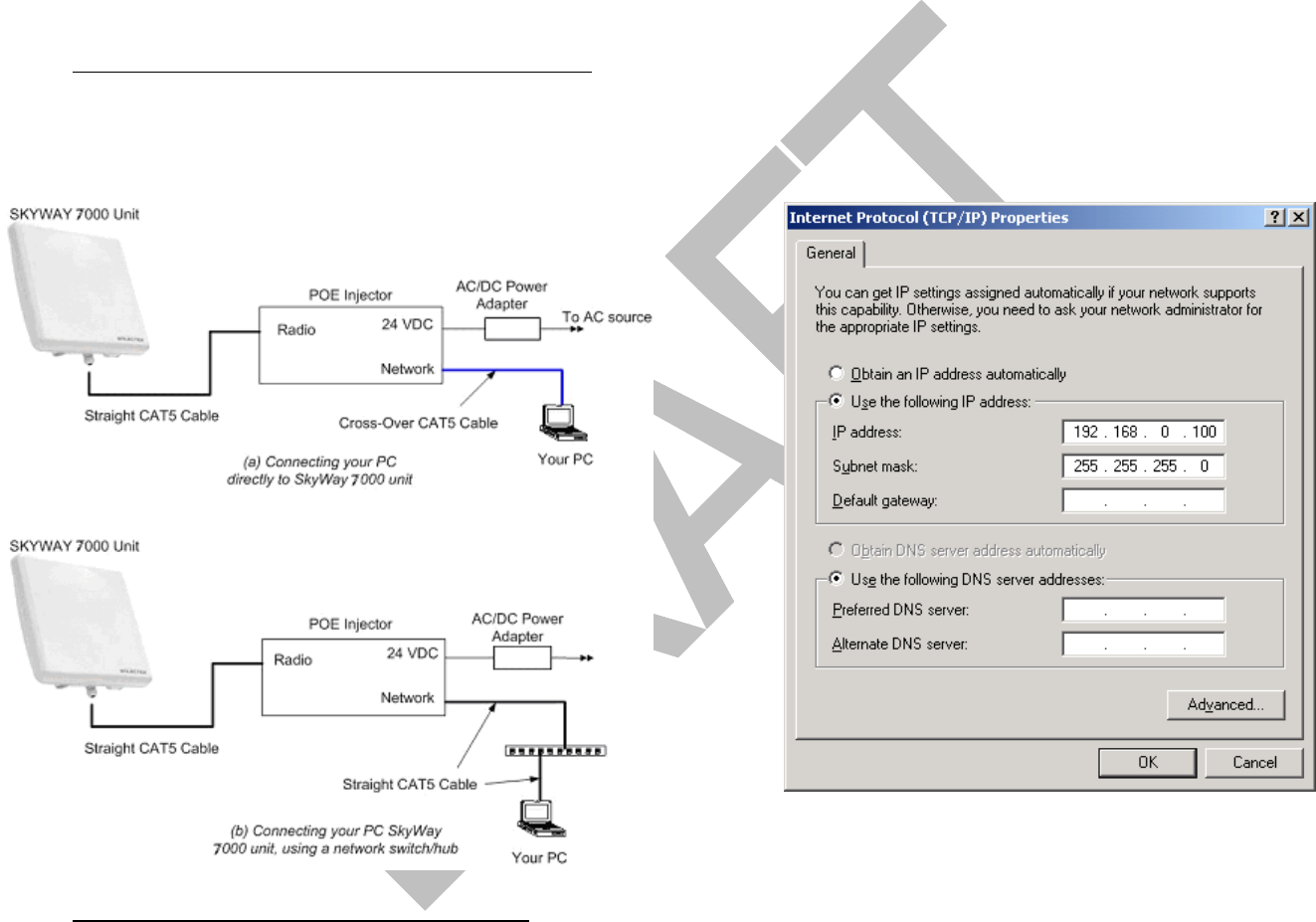 SKYWAY 7000 Unit

POE Injector

Radio

24 VDC

Network

AC/DC Power Adapter

To AC source

Straight CAT5 Cable

Cross-Over CAT5 Cable

Your PC

(a) Connecting your PC directly to SkyWay 7000 unit

SKYWAY 7000 Unit

POE Injector

Radio

24 VDC

Network

AC/DC Power Adapter

Straight CAT5 Cable

Straight CAT5 Cable

Your PC

(b) Connecting your PC SkyWay 7000 unit, using a network switch/hub

Internet Protocol (TCP/IP) Properties

?

X

General

You can get IP settings assigned automatically if your network supports this capability. Otherwise, you need to ask your network administrator for the appropriate IP settings.

Obtain an IP address automatically

Use the following IP address:

IP address: 192 . 168 . 0 . 100

Subnet mask: 255 . 255 . 255 . 0

Default gateway: . . .

Obtain DNS server address automatically

Use the following DNS server addresses:

Preferred DNS server: . . .

Alternate DNS server: . . .

Advanced...

OK

Cancel