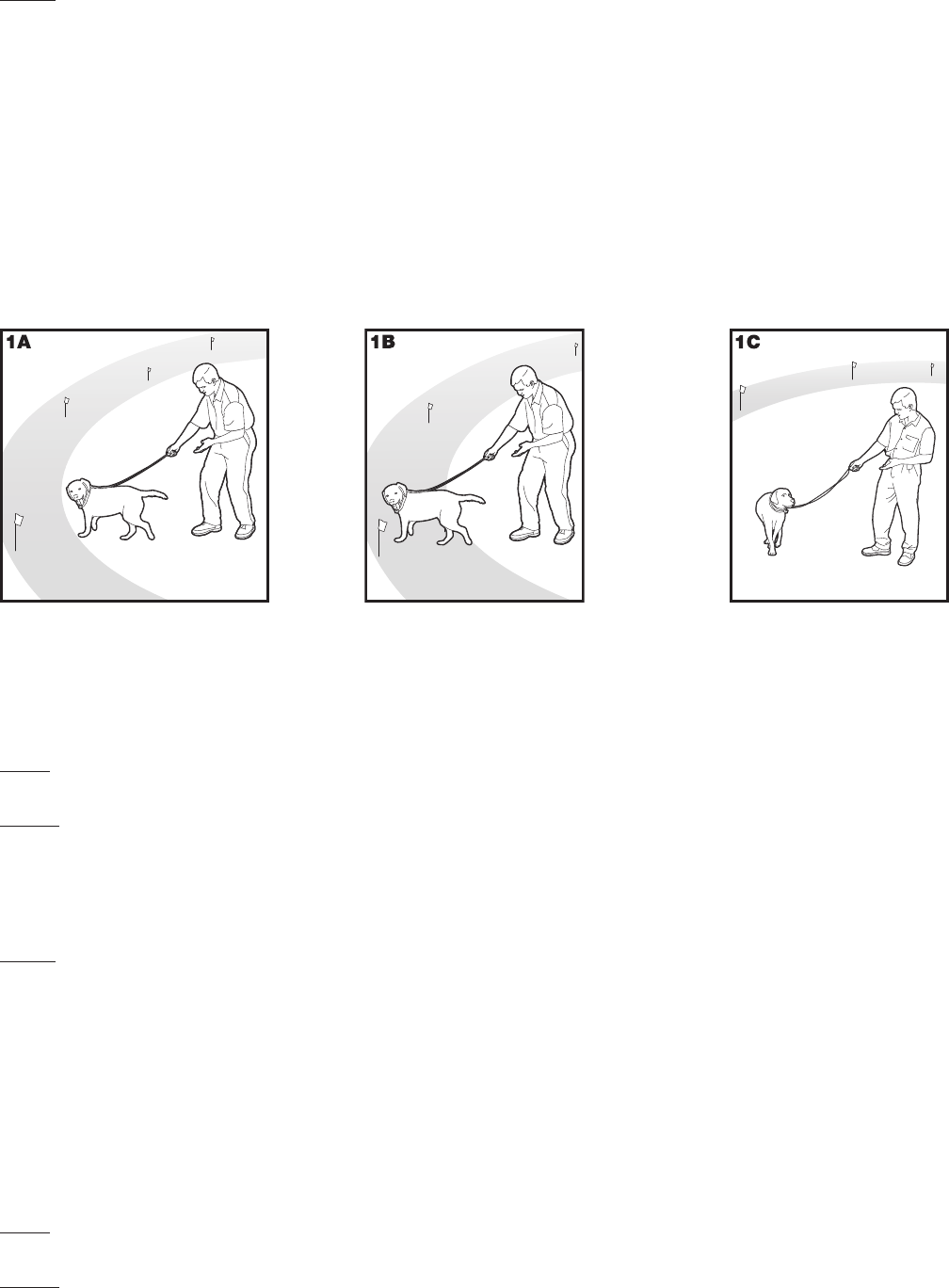 1A

1B

1C