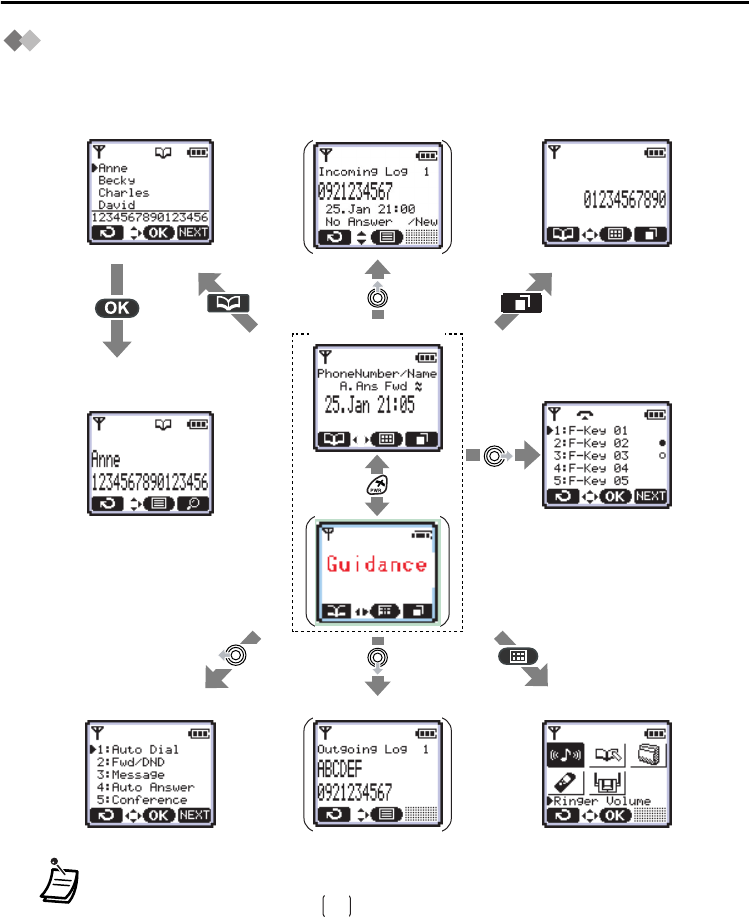 Anne
Becky
Charles
David
1234567890123456
OK NEXT

Incoming Log 1
0921234567
25.Jan 21:00
No Answer /New

01234567890

OK

PhoneNumber/Name
A.Ans Fwd
25.Jan 21:05

Anne
1234567890123456

1:F-Key 01
2:F-Key 02
3:F-Key 03
4:F-Key 04
5:F-Key 05
OK NEXT

Guidance

1:Auto Dial
2:Fwd/DND
3:Message
4:Auto Answer
5:Conference
OK NEXT

Outgoing Log 1
ABCDEF
0921234567

Ringer Volume
OK