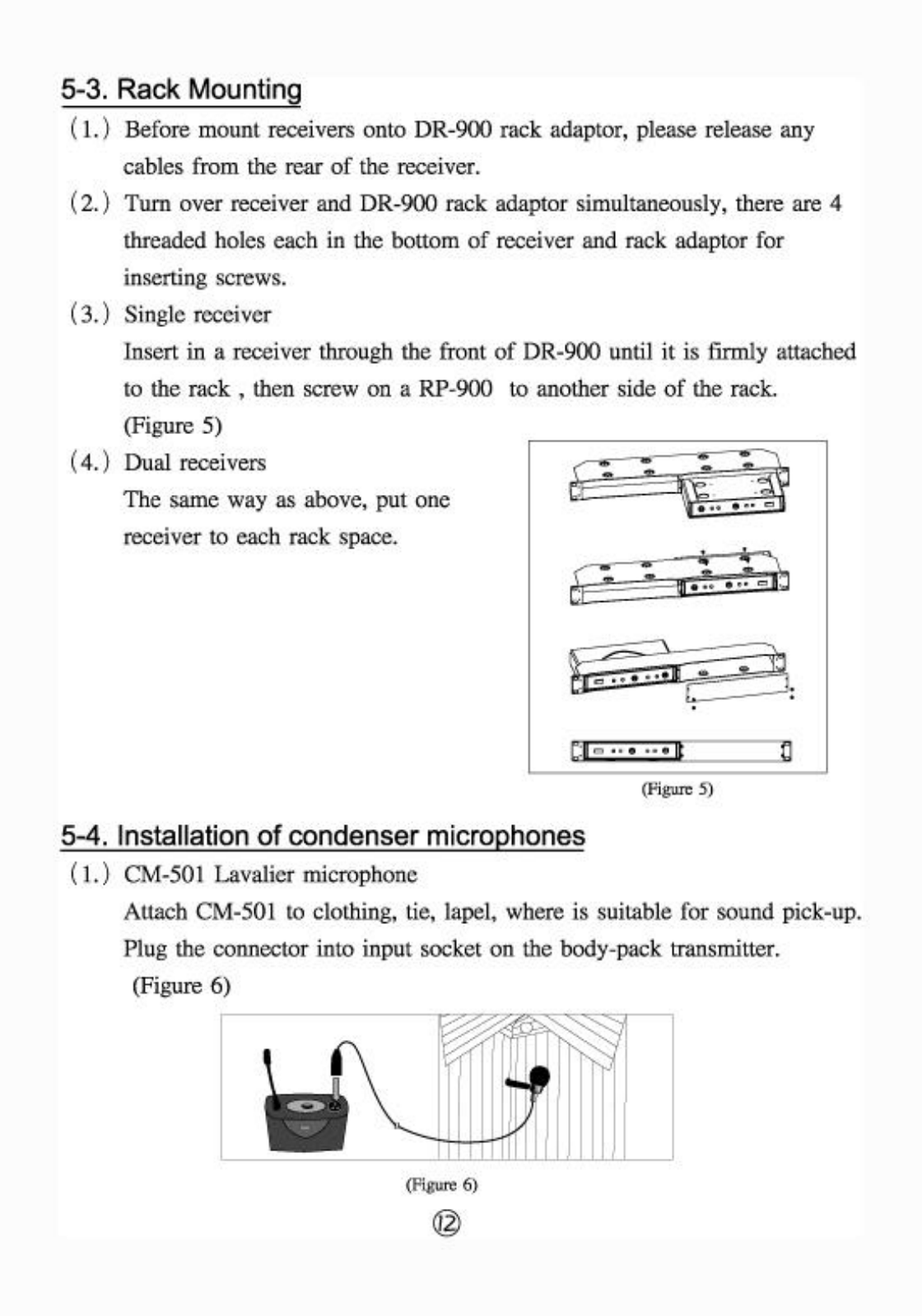 5-3. Rack Mounting

(1.) Before mount receivers onto DR-900 rack adaptor, please release any cables from the rear of the receiver.

(2.) Turn over receiver and DR-900 rack adaptor simultaneously, there are 4 threaded holes each in the bottom of receiver and rack adaptor for inserting screws.

(3.) Single receiver
Insert in a receiver through the front of DR-900 until it is firmly attached to the rack , then screw on a RP-900 to another side of the rack. (Figure 5)

(4.) Dual receivers
The same way as above, put one receiver to each rack space.

(Figure 5)

5-4. Installation of condenser microphones

(1.) CM-501 Lavalier microphone
Attach CM-501 to clothing, tie, lapel, where is suitable for sound pick-up. Plug the connector into input socket on the body-pack transmitter. (Figure 6)

(Figure 6)

⑫