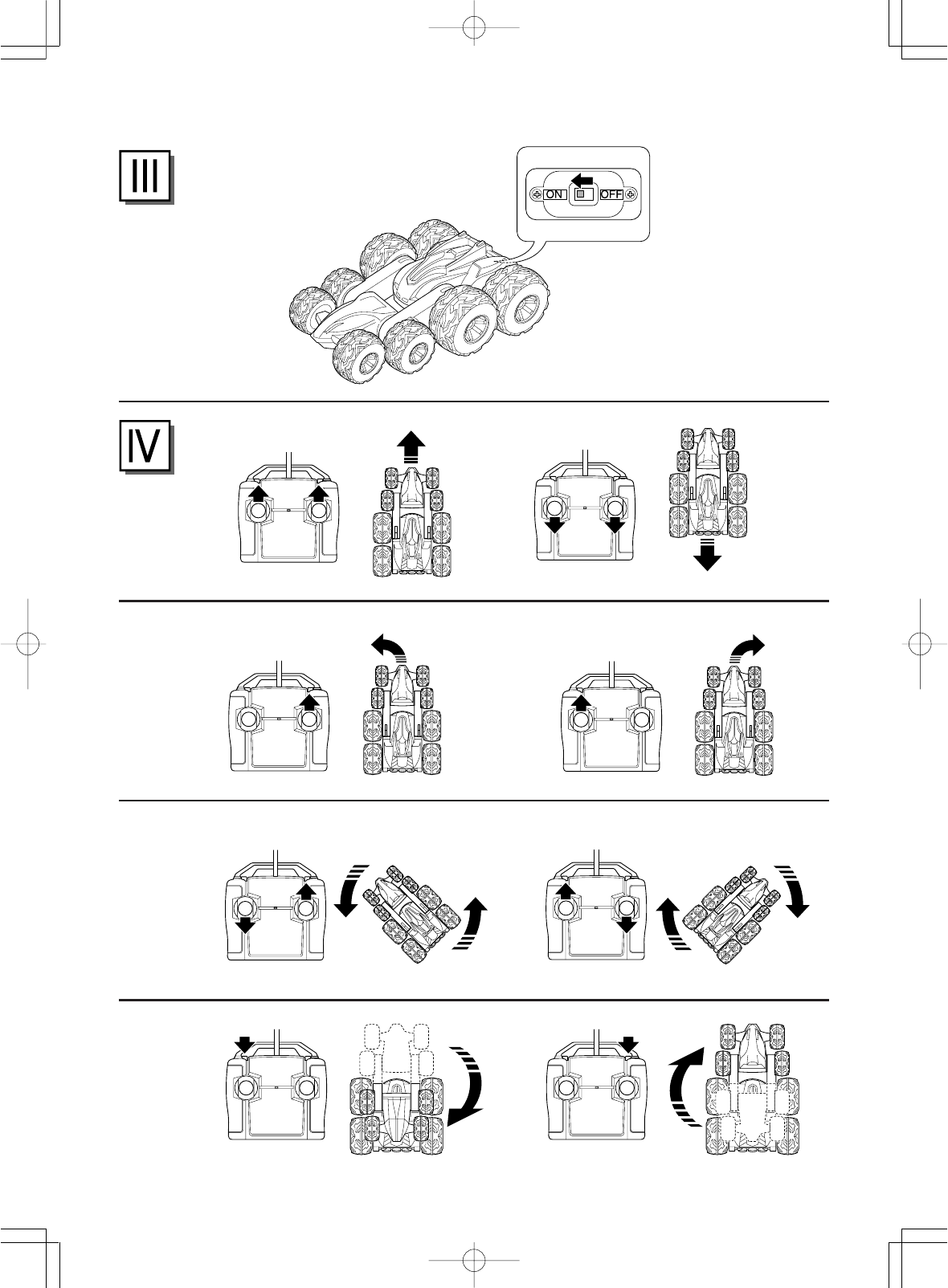 III

ON OFF

IV