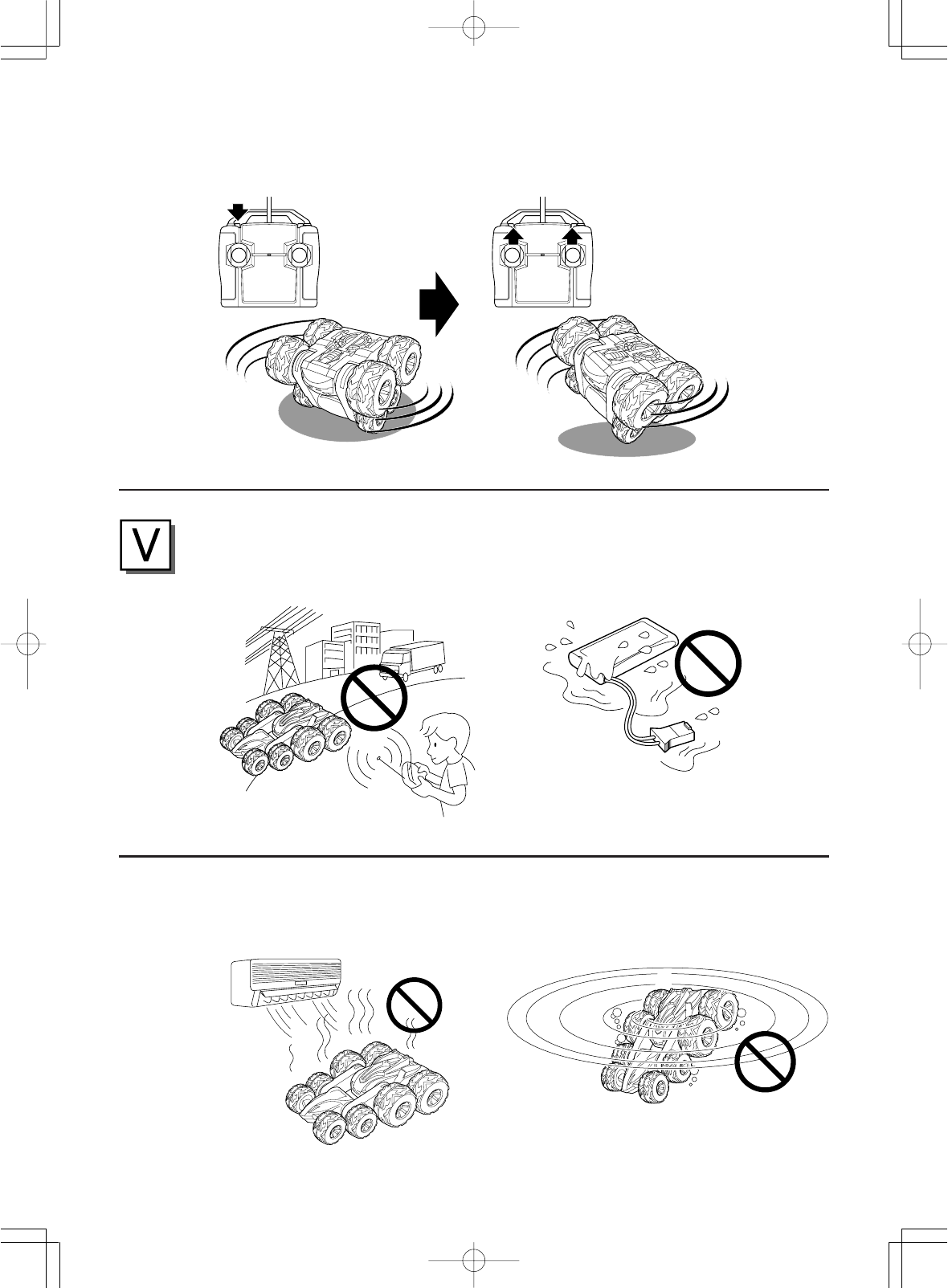 V