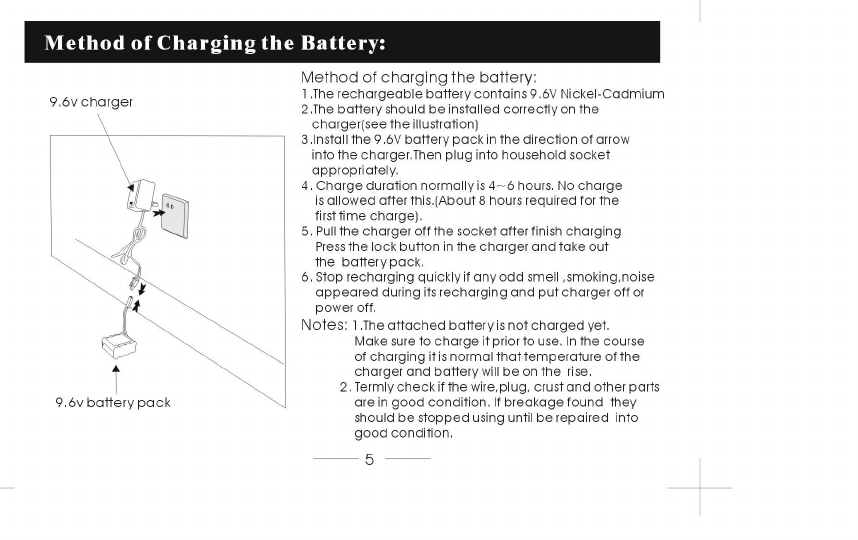 Method of Charging the Battery:

9.6v charger

9.6v battery pack

Method of charging the battery:
1.The rechargeable battery contains 9.6V Nickel-Cadmium
2.The battery should be installed correctly on the charger(see the illustration)
3.Install the 9.6V battery pack in the direction of arrow into the charger.Then plug into household socket appropriately.
4. Charge duration normally is 4~6 hours. No charge is allowed after this.(About 8 hours required for the first time charge).
5. Pull the charger off the socket after finish charging Press the lock button in the charger and take out the battery pack.
6. Stop recharging quickly if any odd smell ,smoking,noise appeared during its recharging and put charger off or power off.
Notes: 1.The attached battery is not charged yet. Make sure to charge it prior to use. In the course of charging it is normal that temperature of the charger and battery will be on the rise.
2. Termly check if the wire,plug, crust and other parts are in good condition. If breakage found they should be stopped using until be repaired into good condition.

5