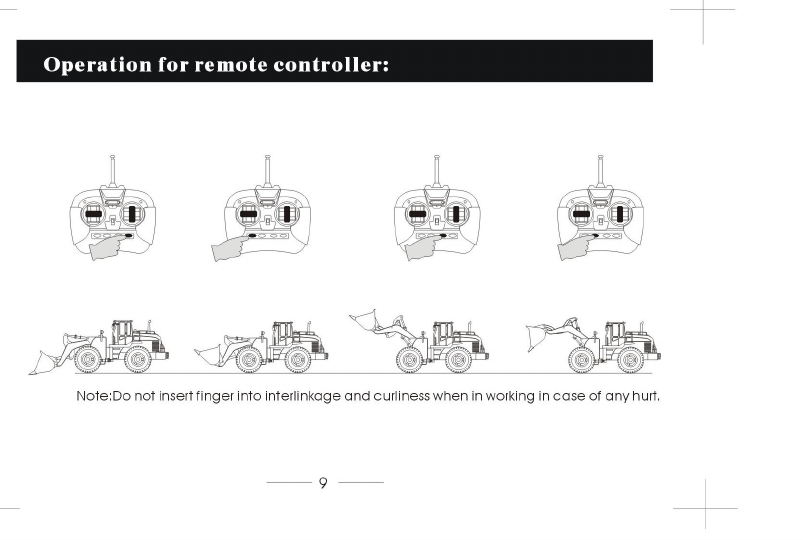 Operation for remote controller:

Note:Do not insert finger into interlinkage and curliness when in working in case of any hurt.

9