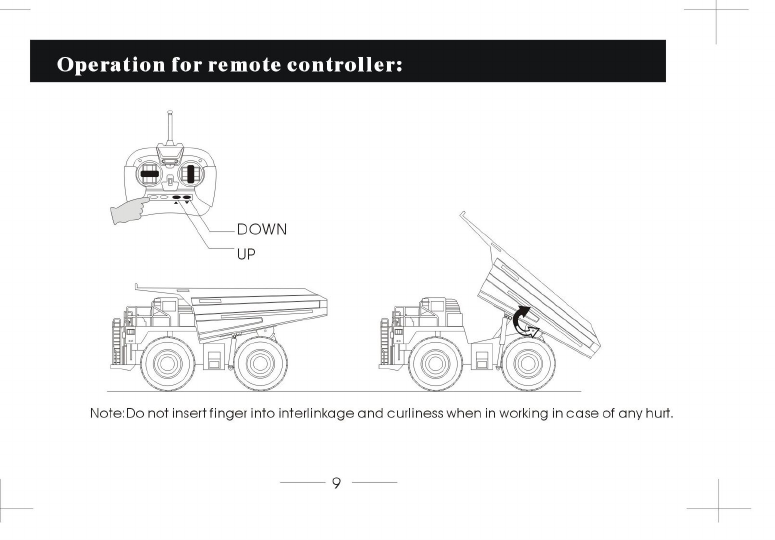 Operation for remote controller:

DOWN
UP

Note:Do not insert finger into interlinkage and curliness when in working in case of any hurt.

9