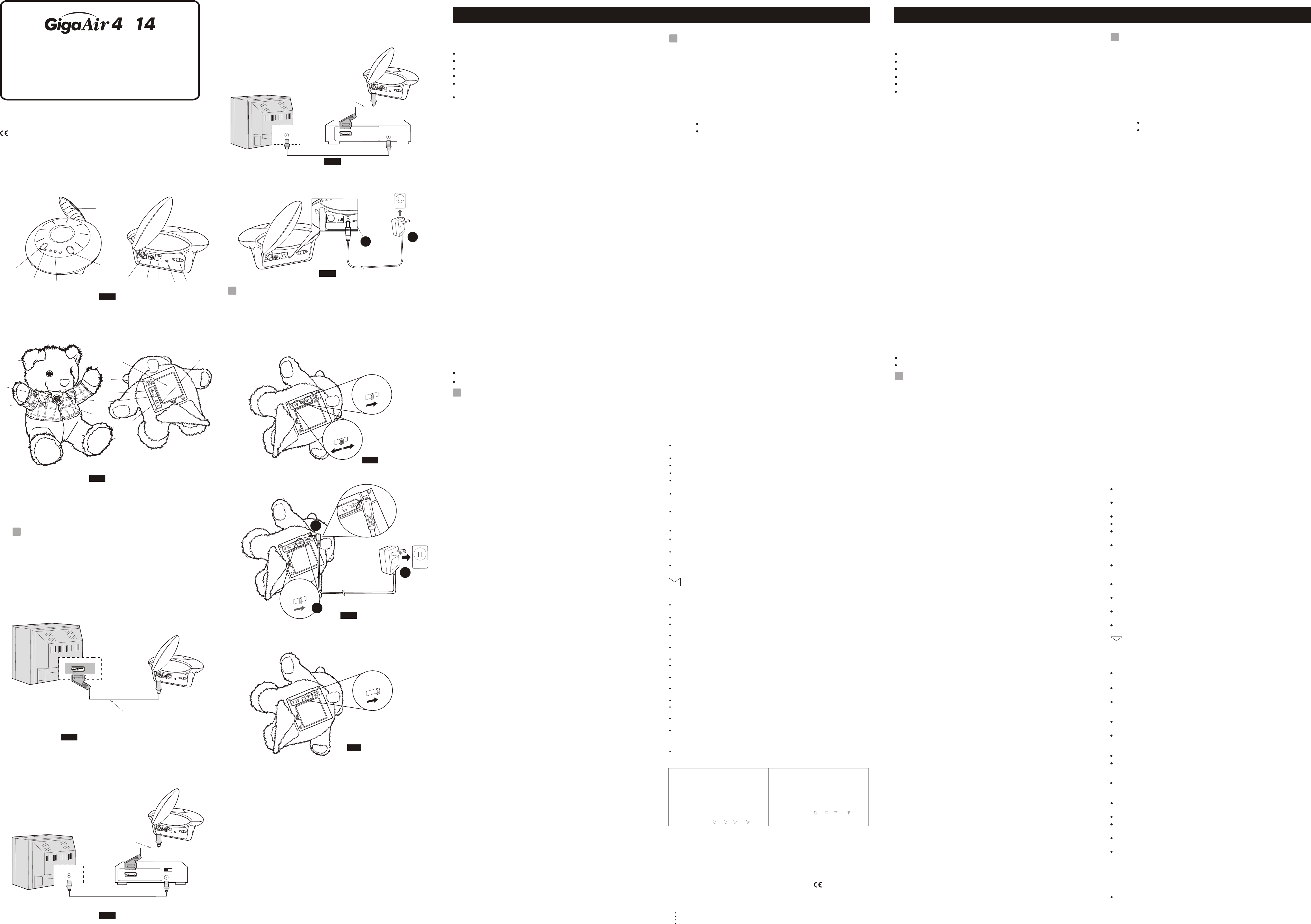 GigaAir 4 14

CE

CE