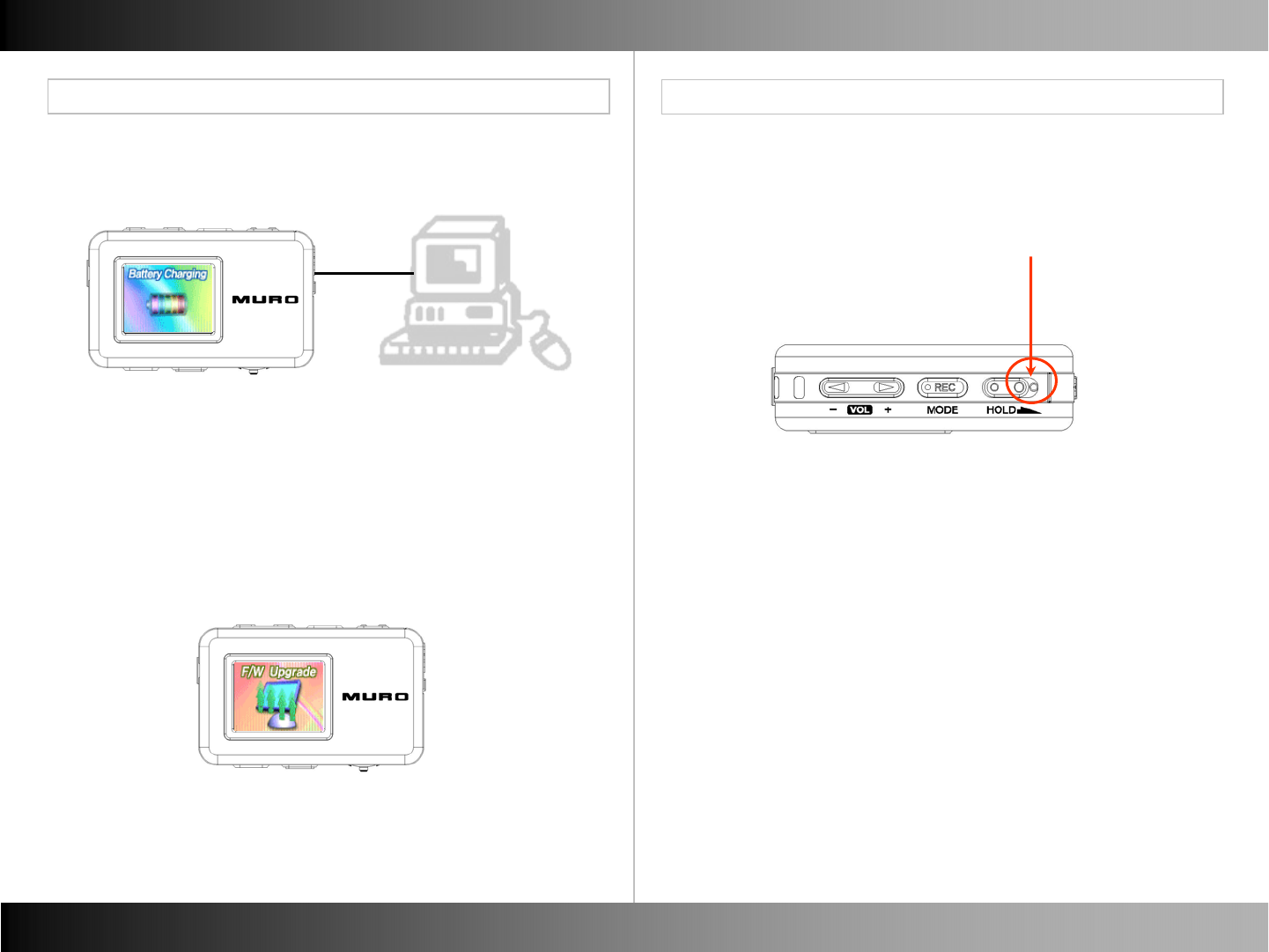 Battery Charging

MURO

F/W Upgrade

MURO

REC

− VOL +

MODE

HOLD