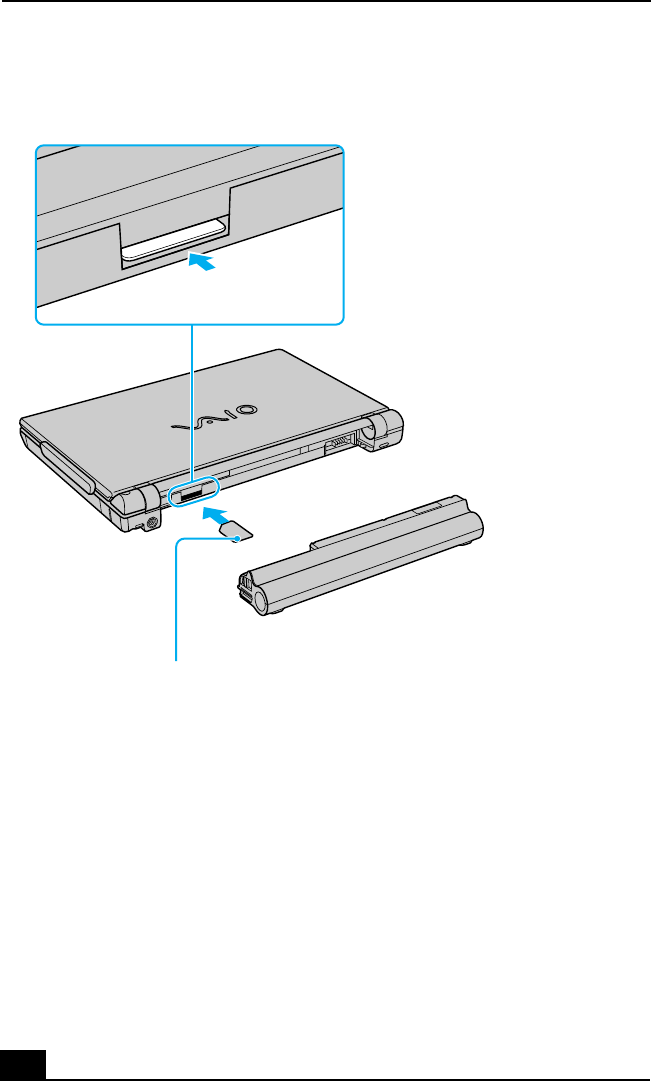 VAIO