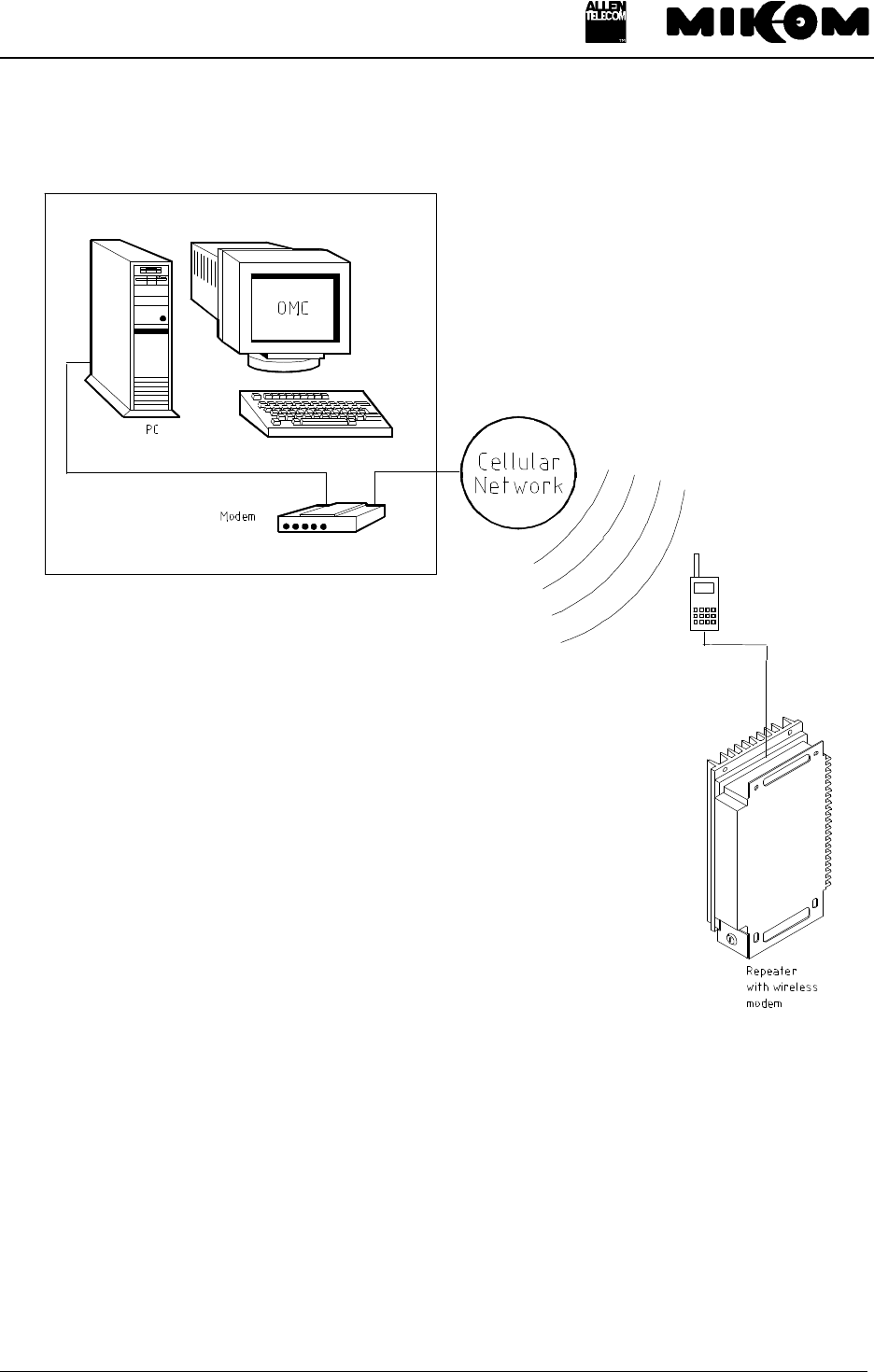 ALLEN TELECOM MIKOM

OMC

PC

Modem

Cellular Network

Repeater with wireless modem