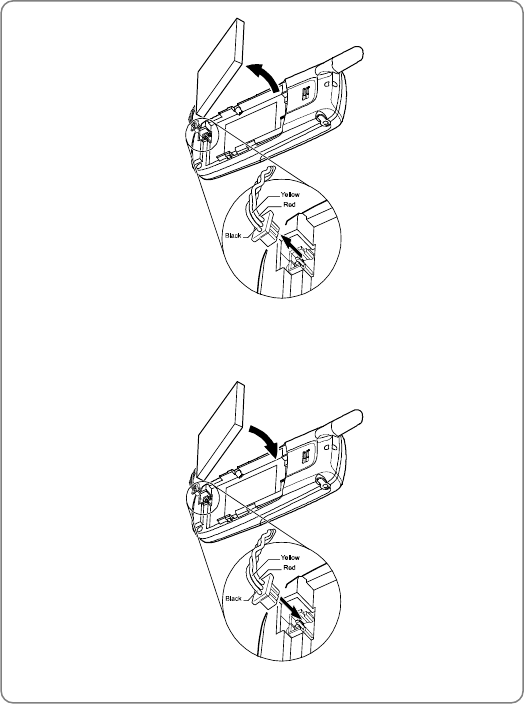 Yellow
Red
Black

Yellow
Red
Black