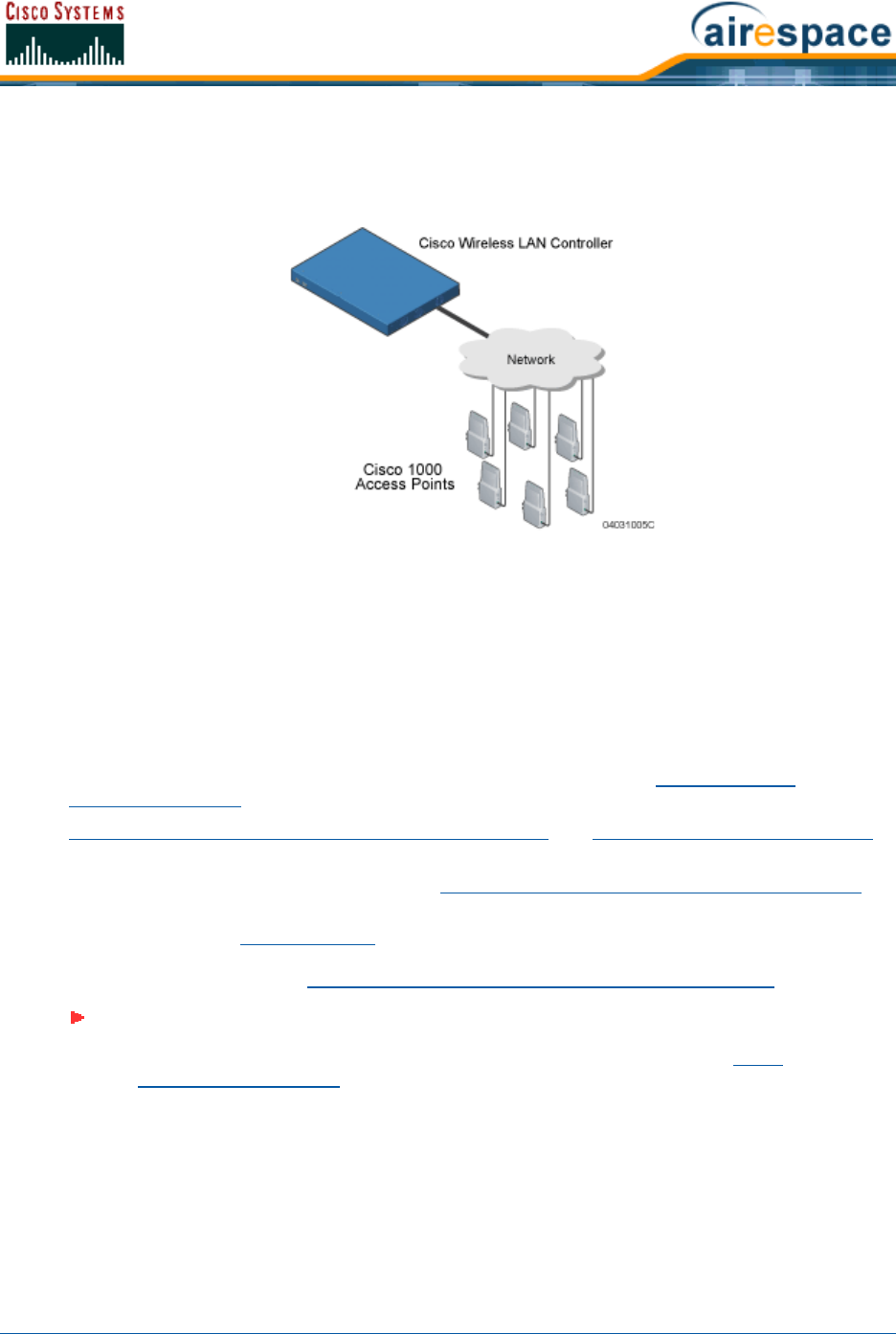 CISCO SYSTEMS

airespace

Cisco Wireless LAN Controller

Network

Cisco 1000
Access Points

04031005C