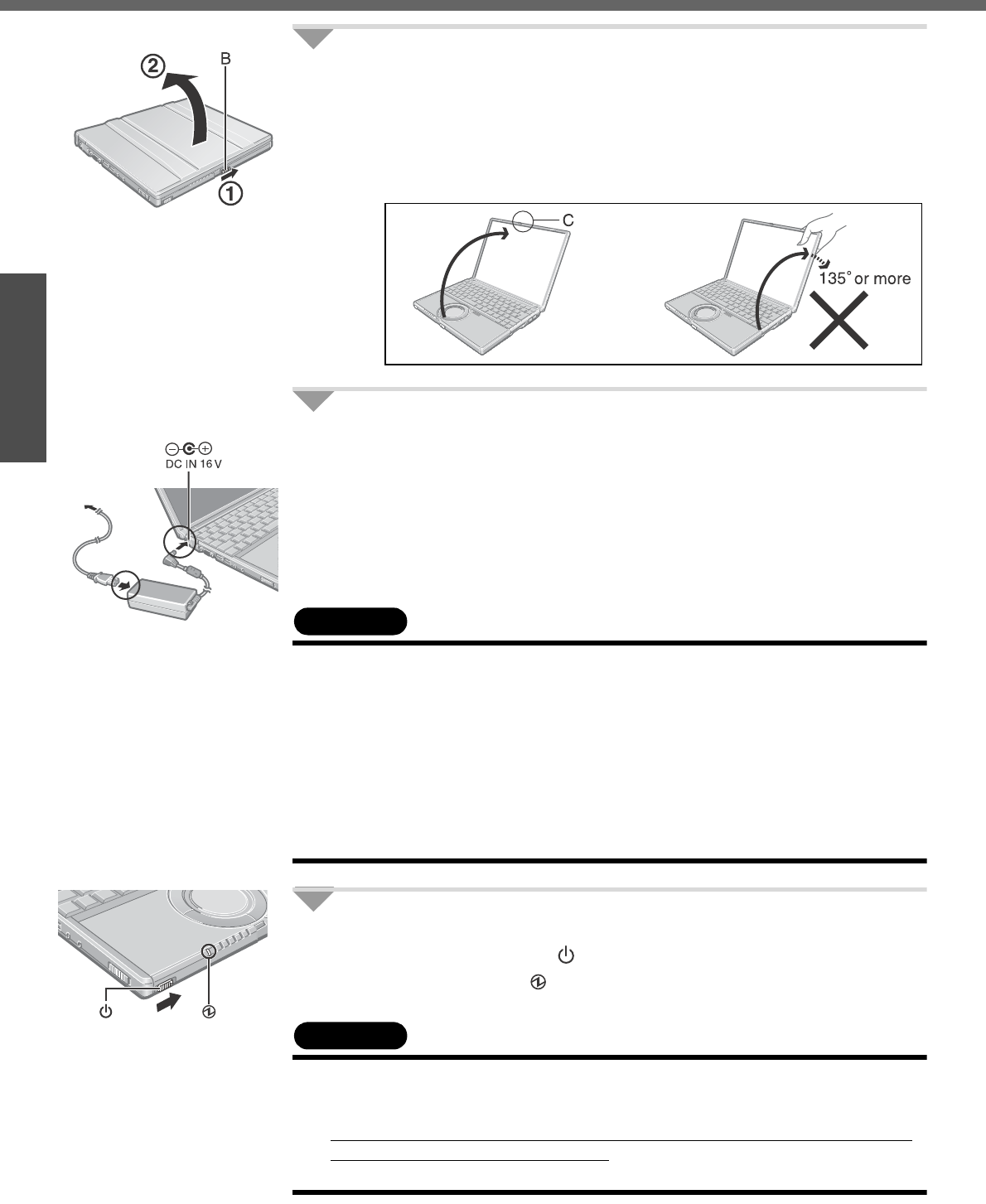 ②

B

①

C

135° or more

DC IN 16 V