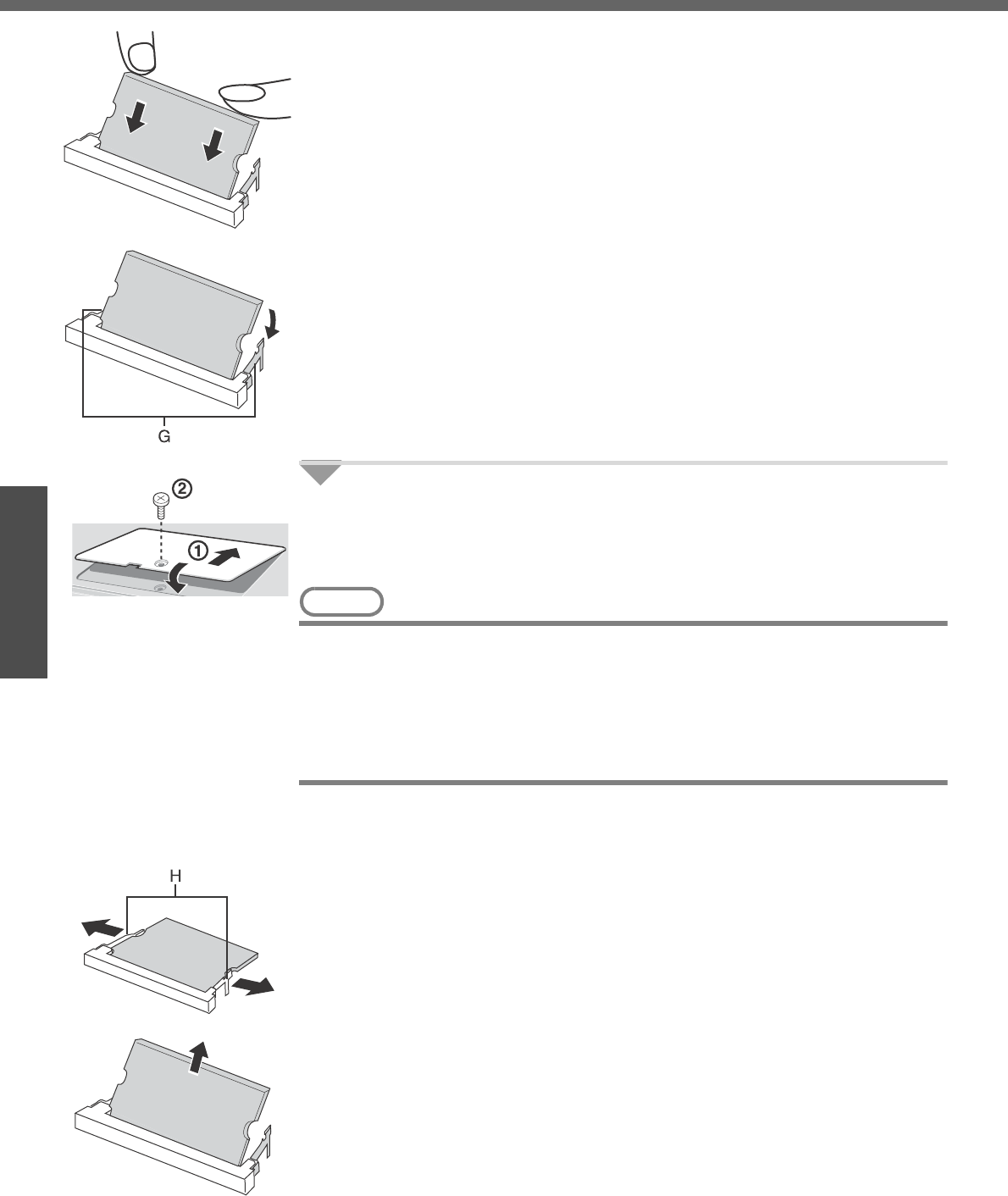 G

②

①

H